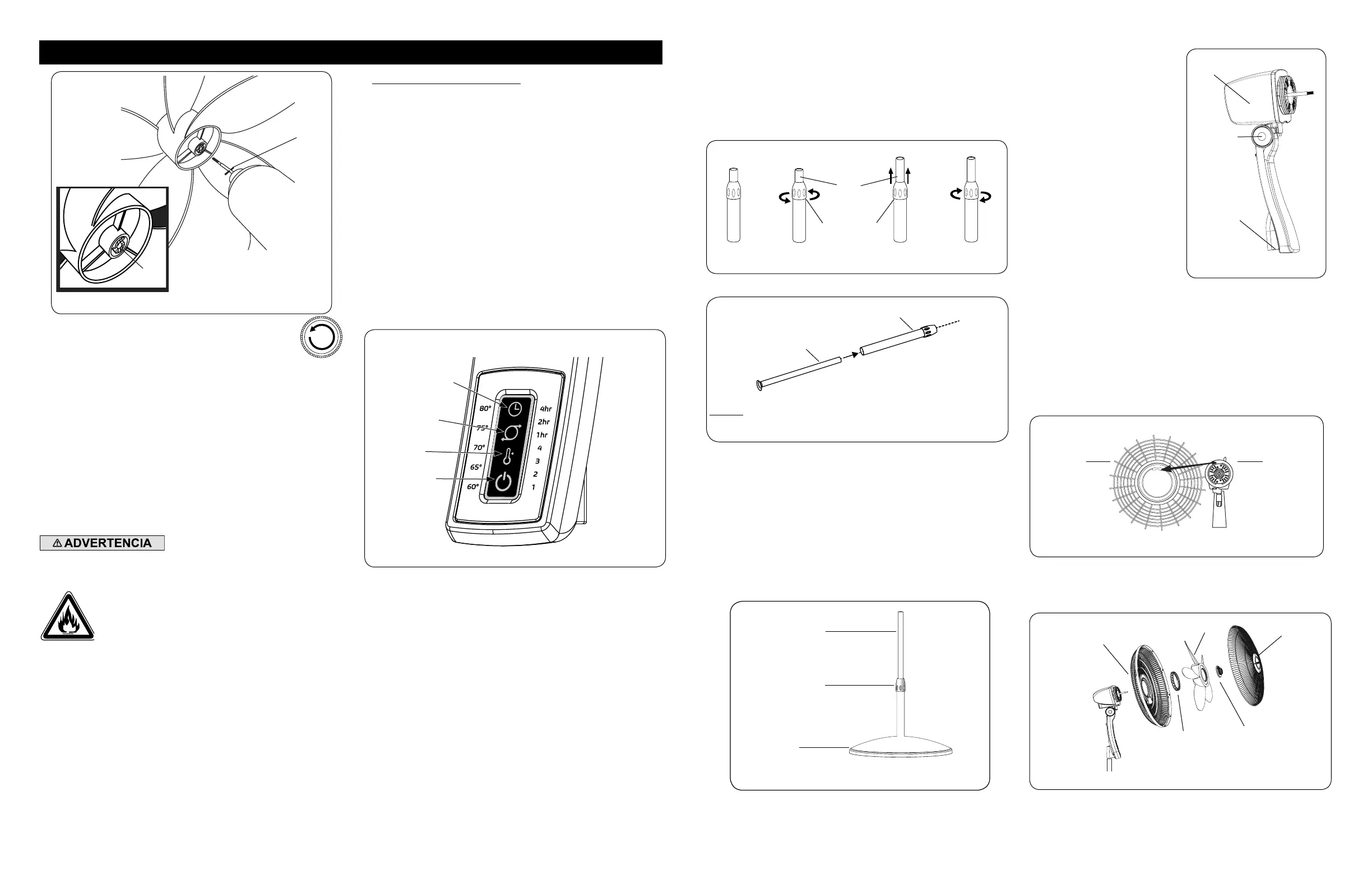 80°
75°
70°
65°
60°

4hr
2hr
1hr
4
3
2
1

⚠ ADVERTENCIA