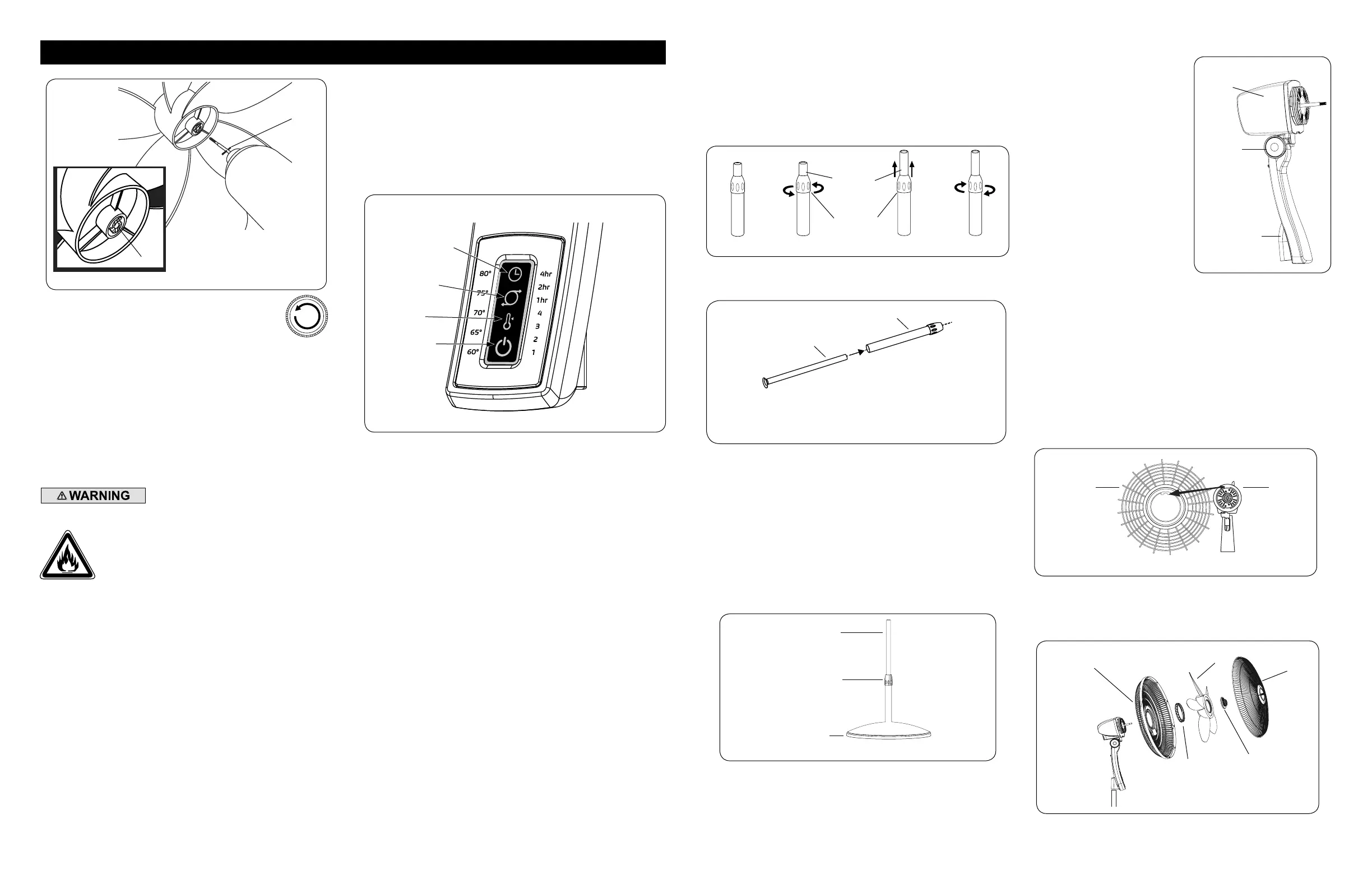 80°
75°
70°
65°
60°
4hr
2hr
1hr
4
3
2
1

⚠ WARNING