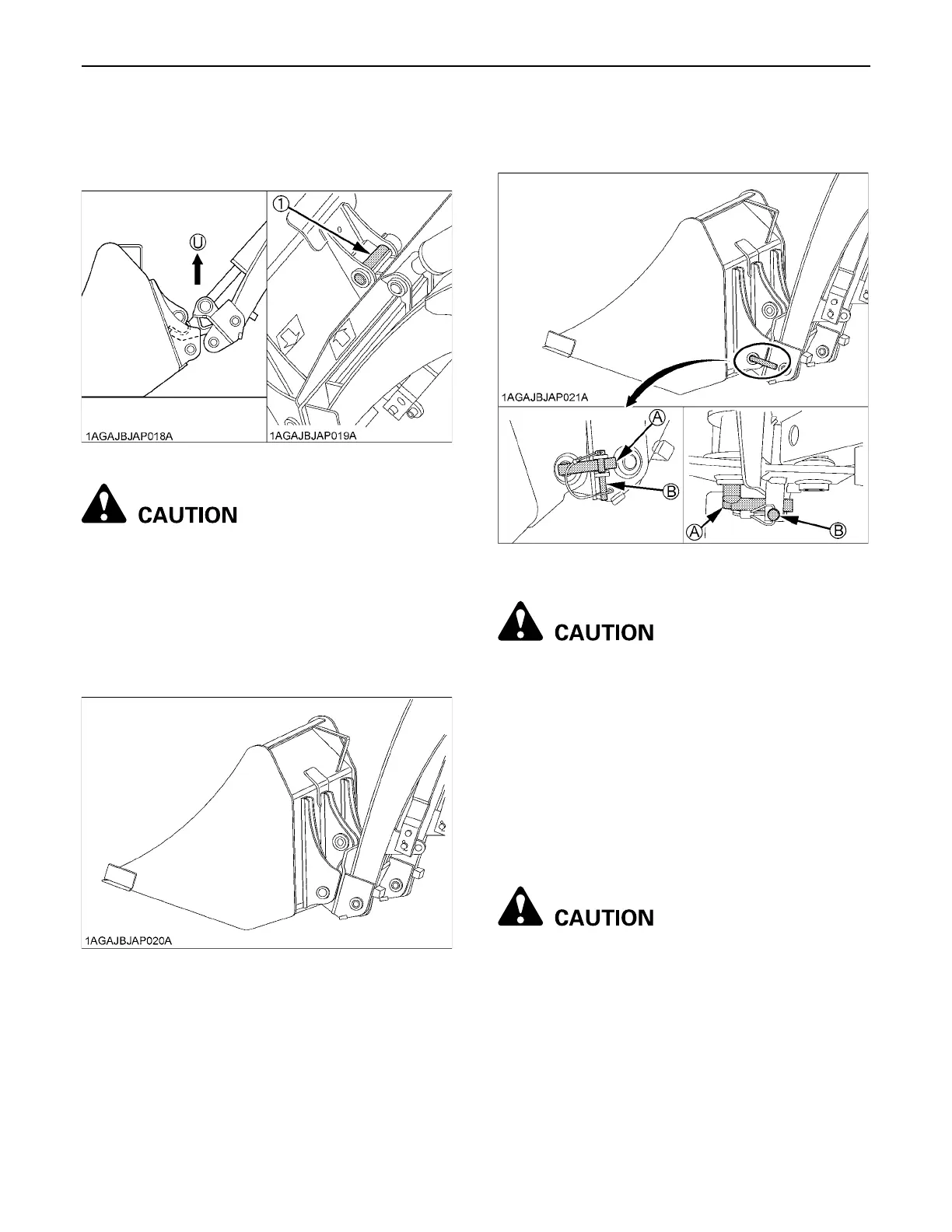 U

①

1AGAJBJAP018A

1AGAJBJAP019A

CAUTION

1AGAJBJAP020A

1AGAJBJAP021A

A

B

A

B

CAUTION

CAUTION