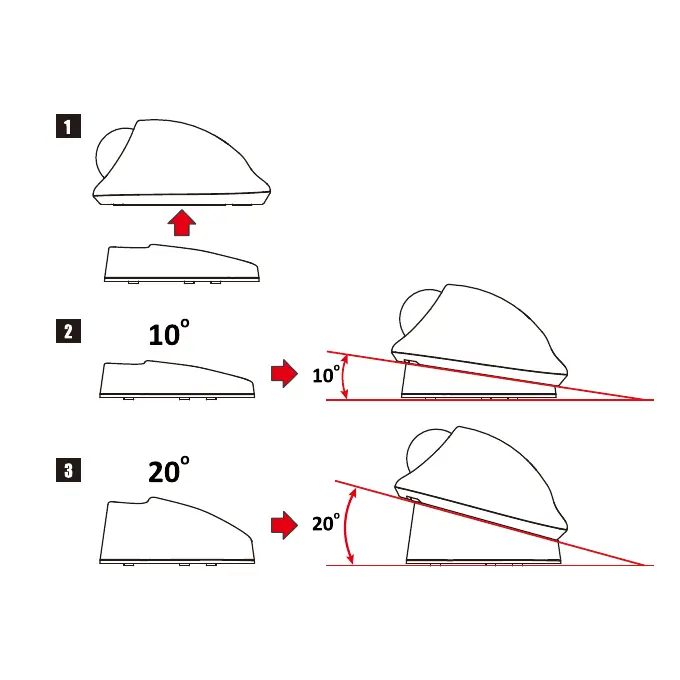 1

2

10°

10°

3

20°

20°