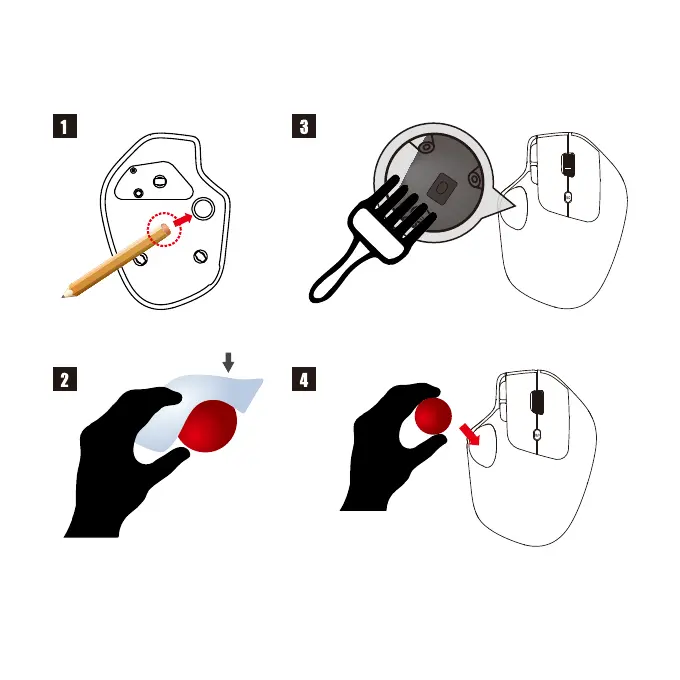 1

3

2

4