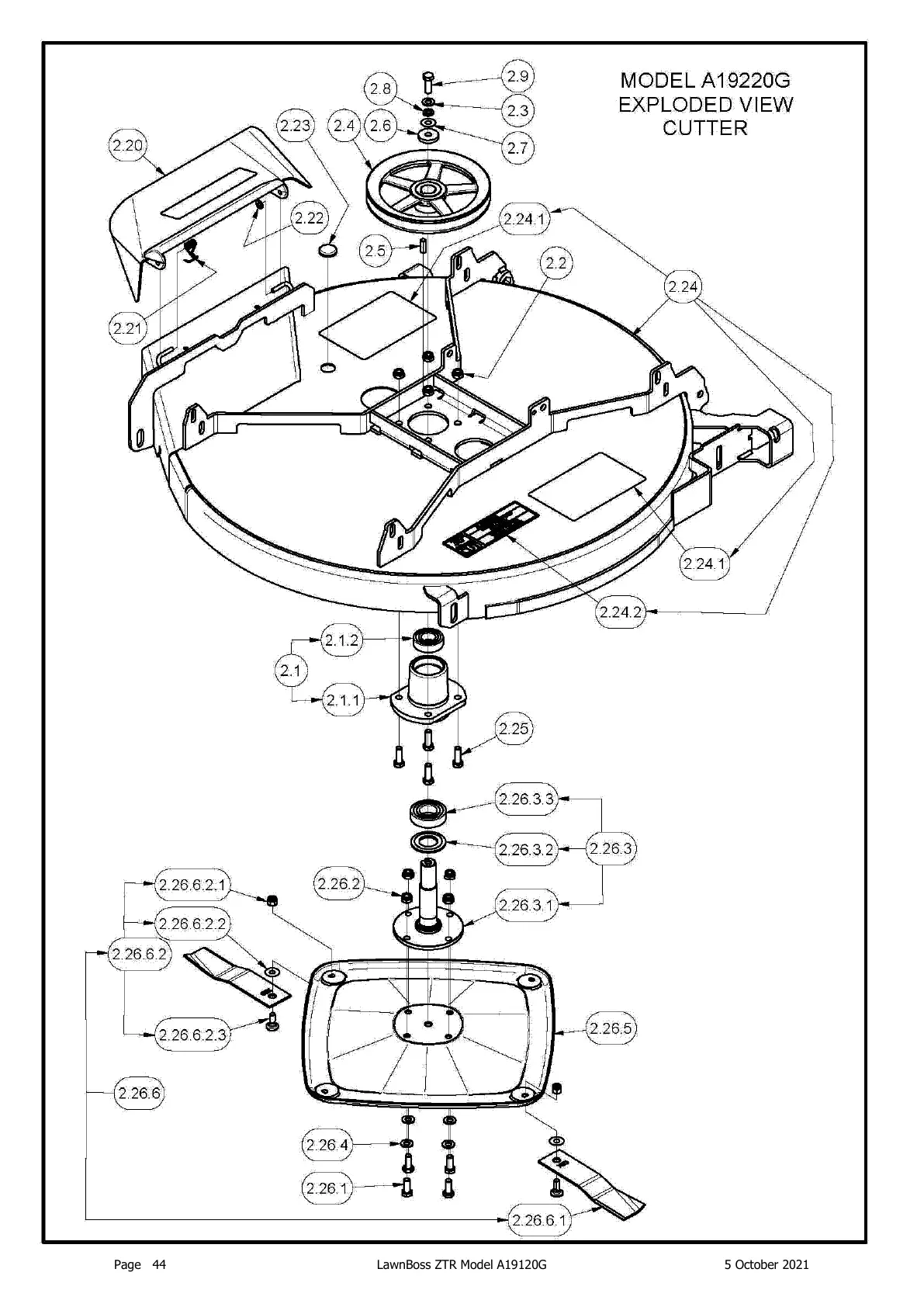 MODEL A19220G
EXPLODED VIEW
CUTTER

2.9
2.8
2.3
2.23
2.4
2.6
2.7
2.20
2.22
2.24.1
2.5
2.2
2.24
2.21
2.24.1
2.24.2
2.1.2
2.1
2.1.1
2.25
2.26.3.3
2.26.3.2
2.26.3
2.26.6.2.1
2.26.2
2.26.3.1
2.26.6.2.2
2.26.6.2
2.26.6.2.3
2.26.5
2.26.6
2.26.4
2.26.1
2.26.6.1

Page 44
LawnBoss ZTR Model A19120G
5 October 2021