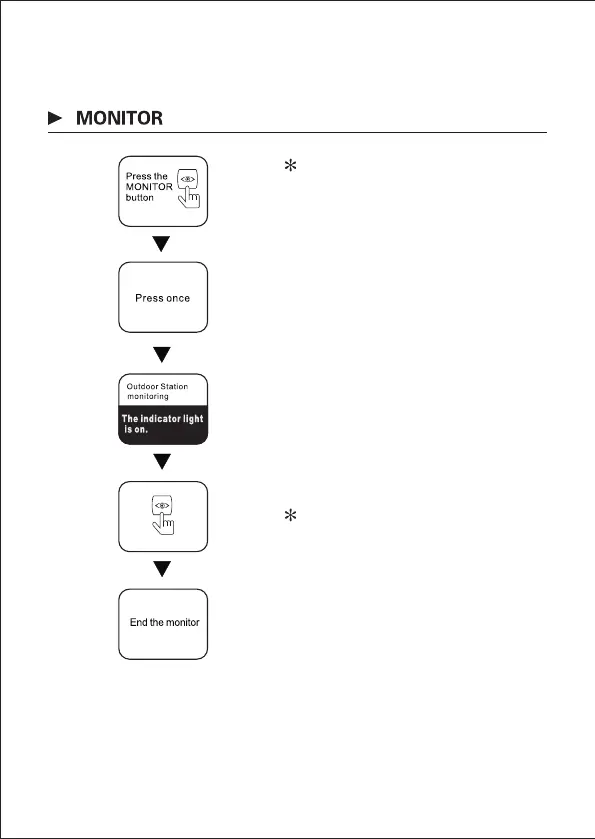 MONITOR

Press the MONITOR button

*

Press once

Outdoor Station monitoring

The indicator light is on.

*

End the monitor