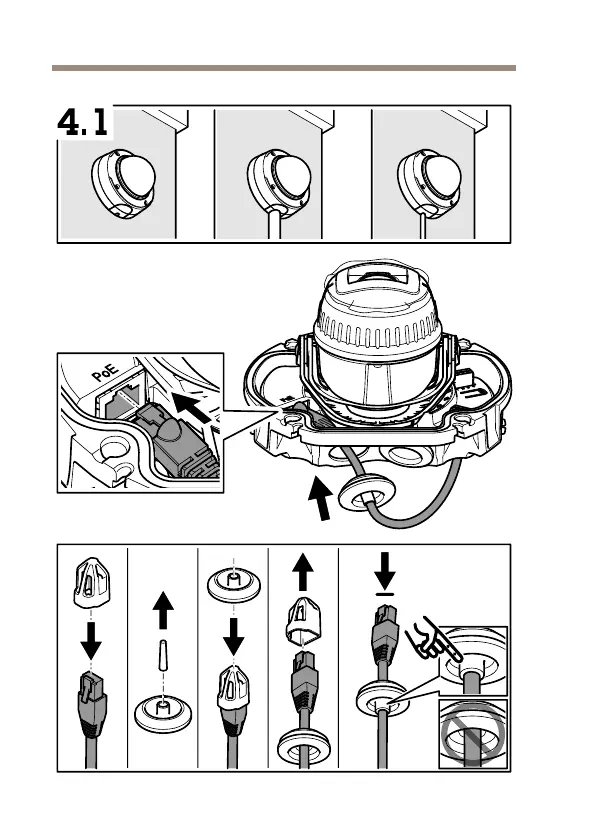 4.1

PoE