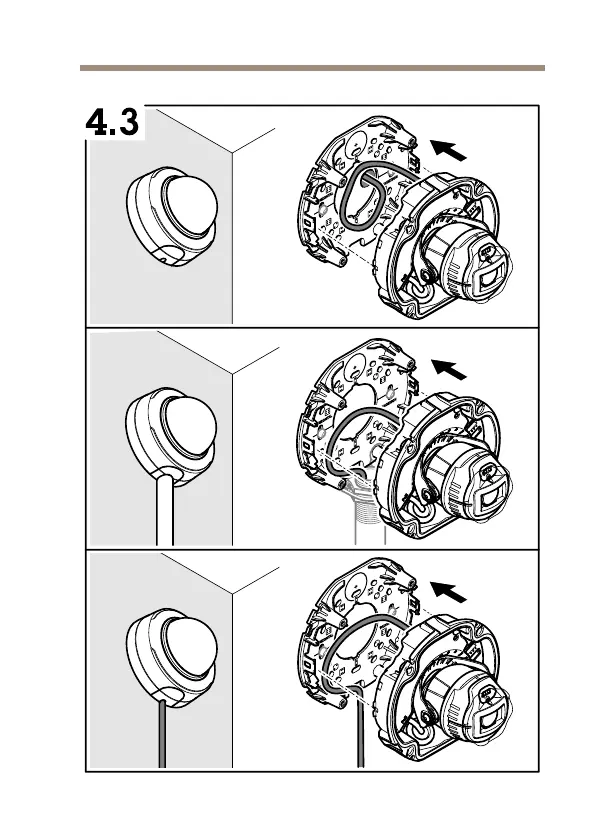 4.3