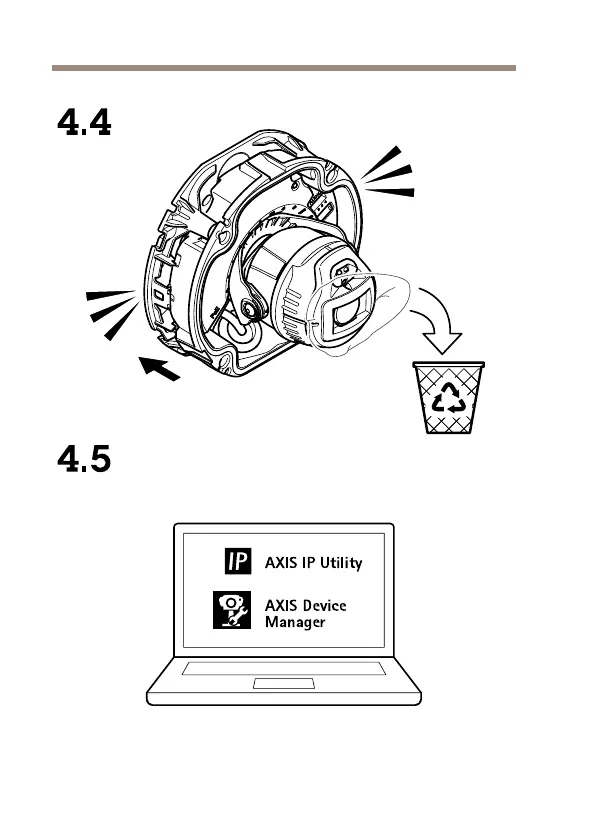 4.4

4.5

IP AXIS IP Utility

AXIS Device Manager