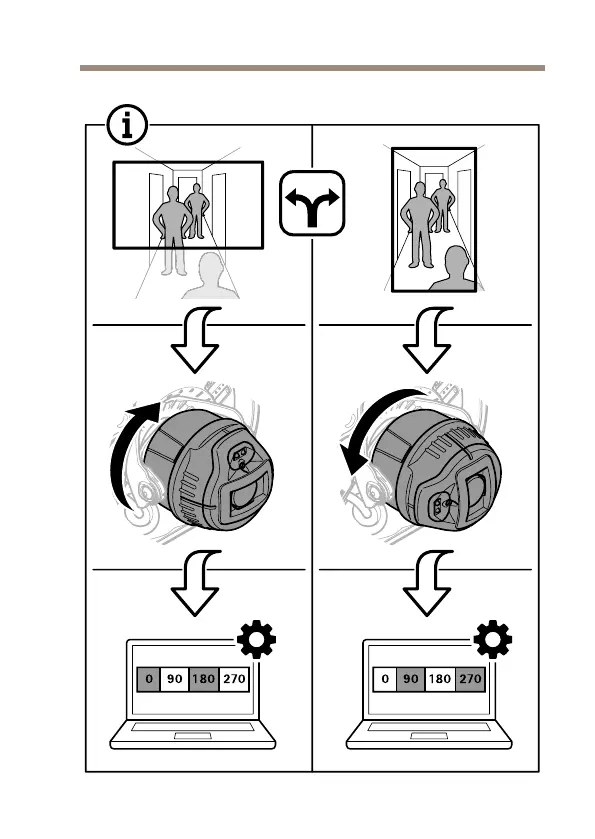 0 90 180 270

0 90 180 270