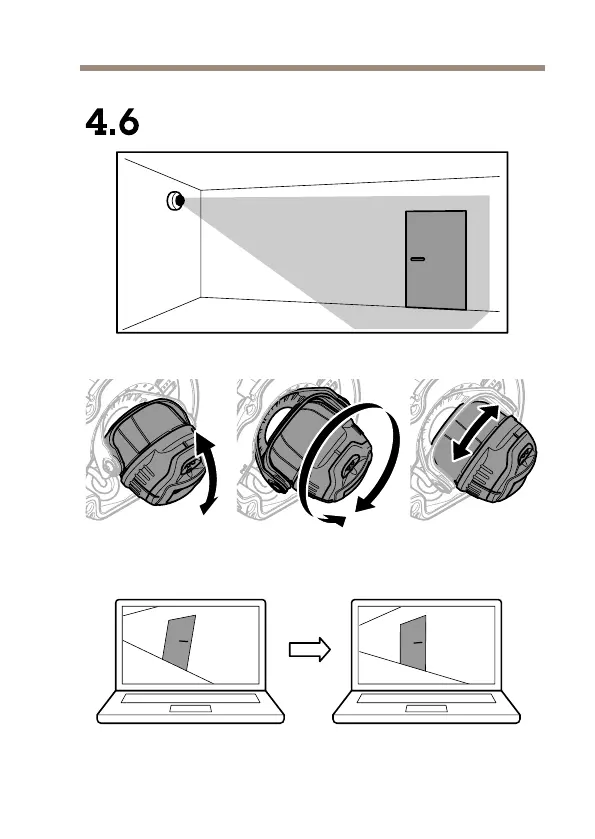 4.6