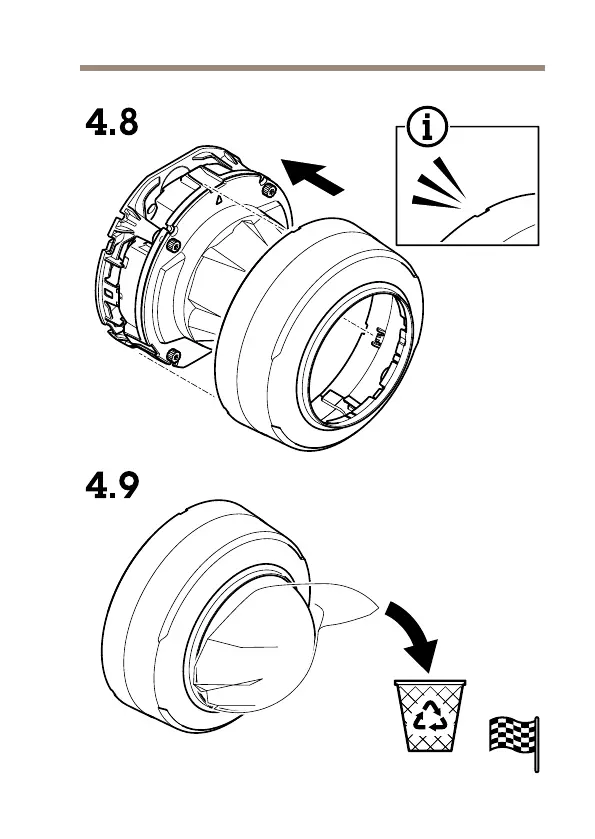 4.8

i

4.9