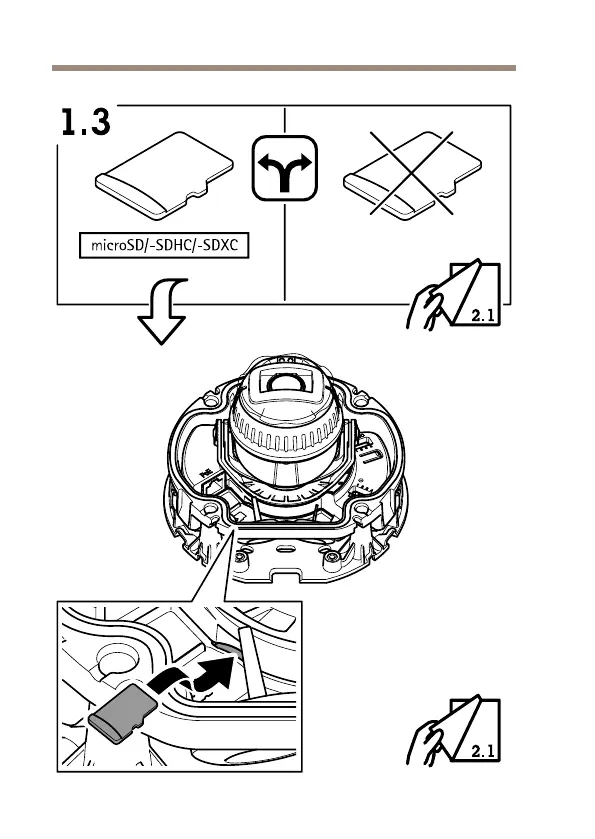 1.3

microSD/-SDHC/-SDXC

2.1

2.1