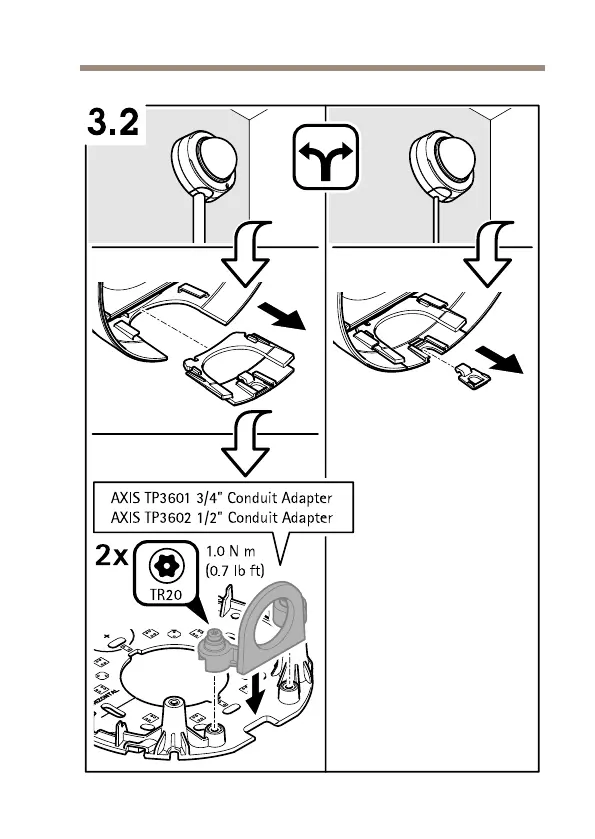 3.2

AXIS TP3601 3/4" Conduit Adapter
AXIS TP3602 1/2" Conduit Adapter

2x

TR20

1.0 N m
(0.7 lb ft)