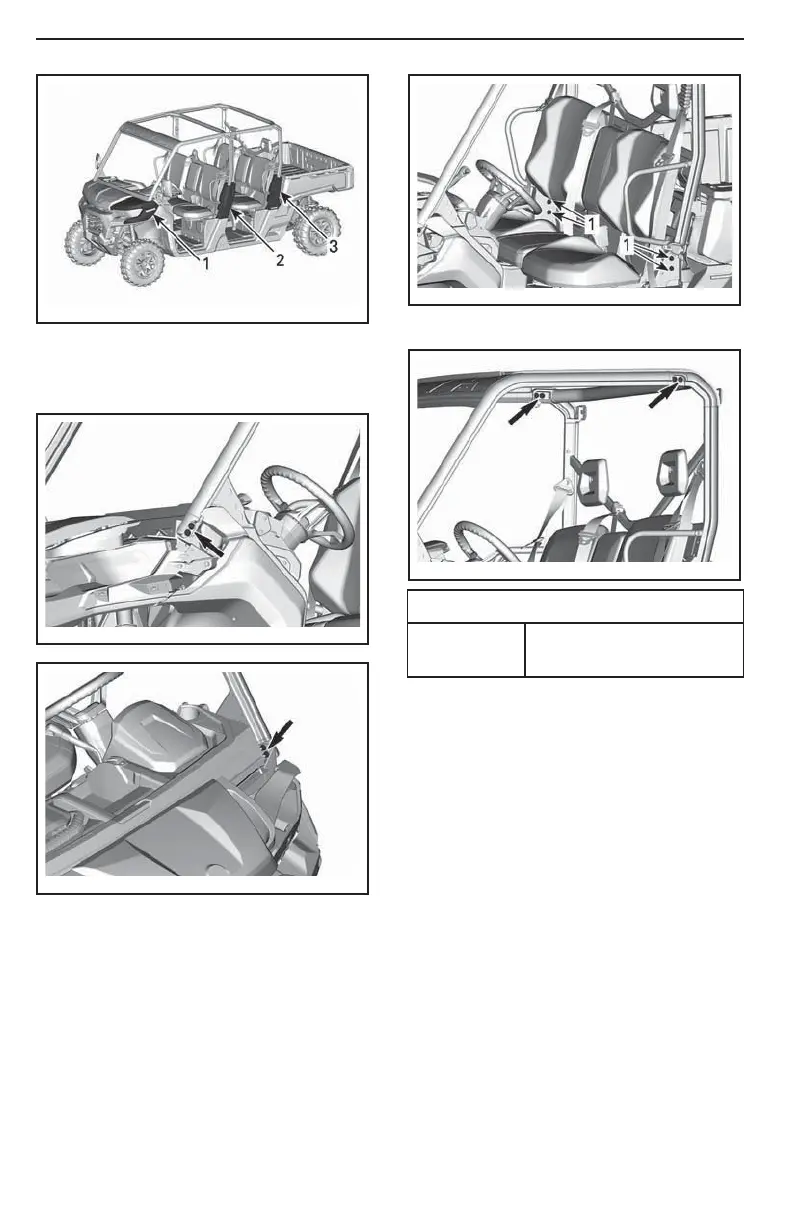 1
2
3

1
1