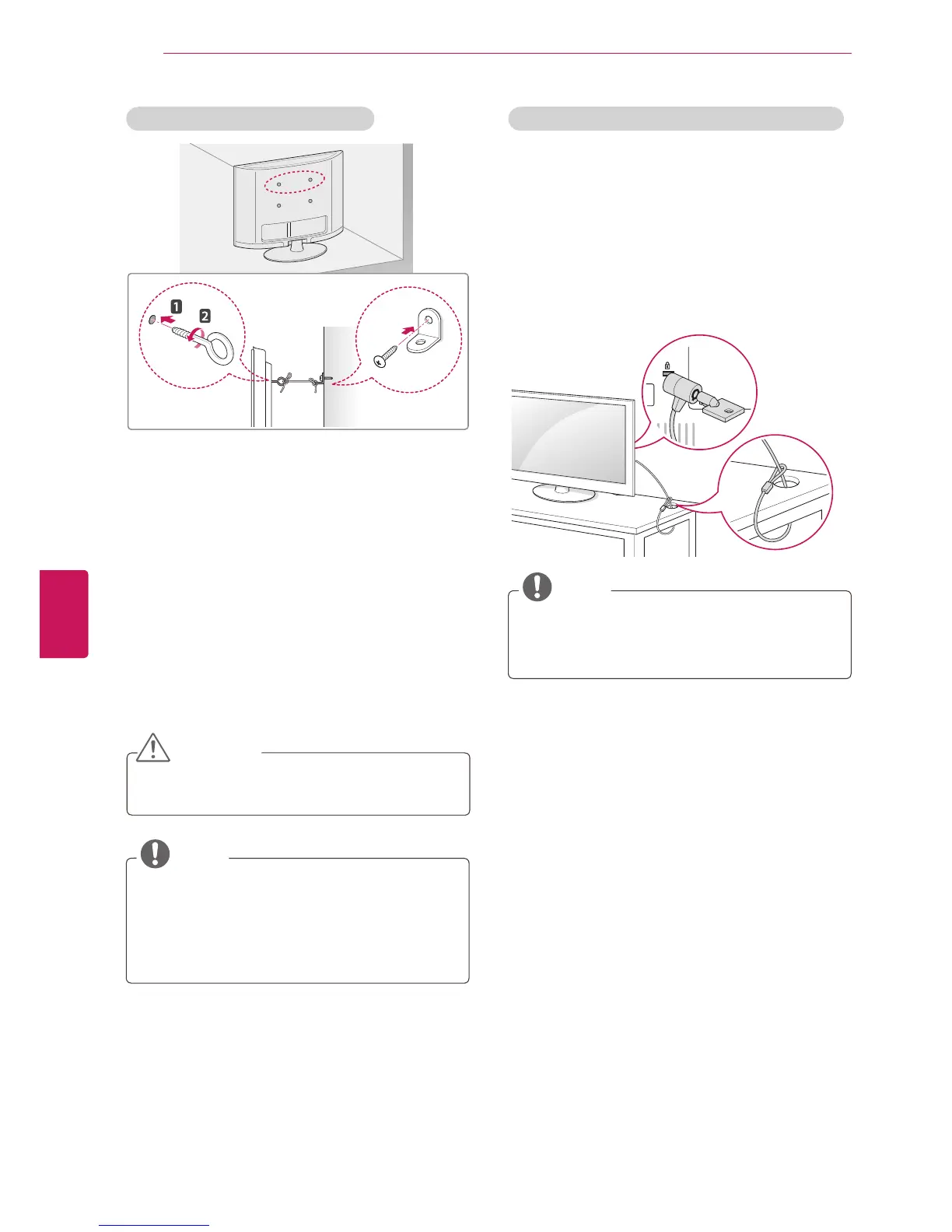 1

2