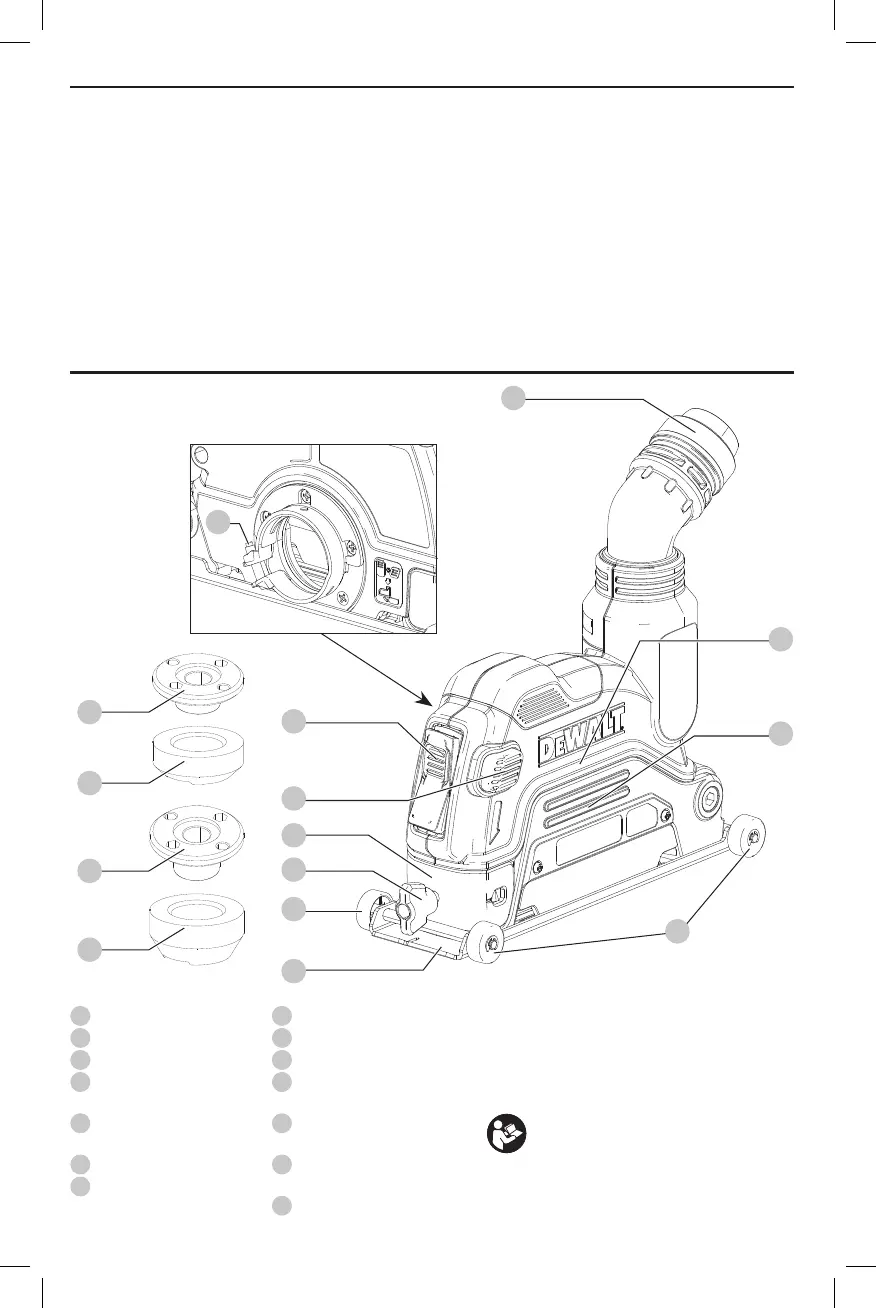 DEWALT