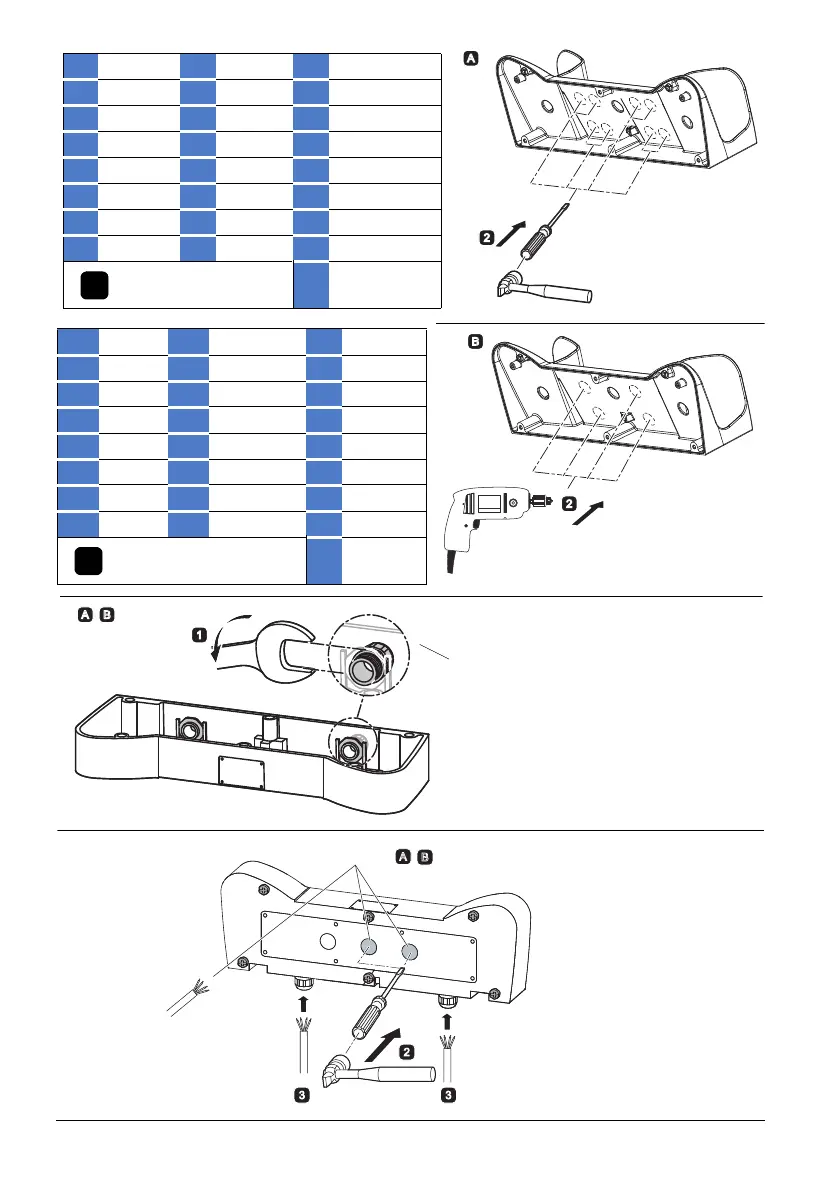 A

2

B

2

A B

1

A B

2

3

3