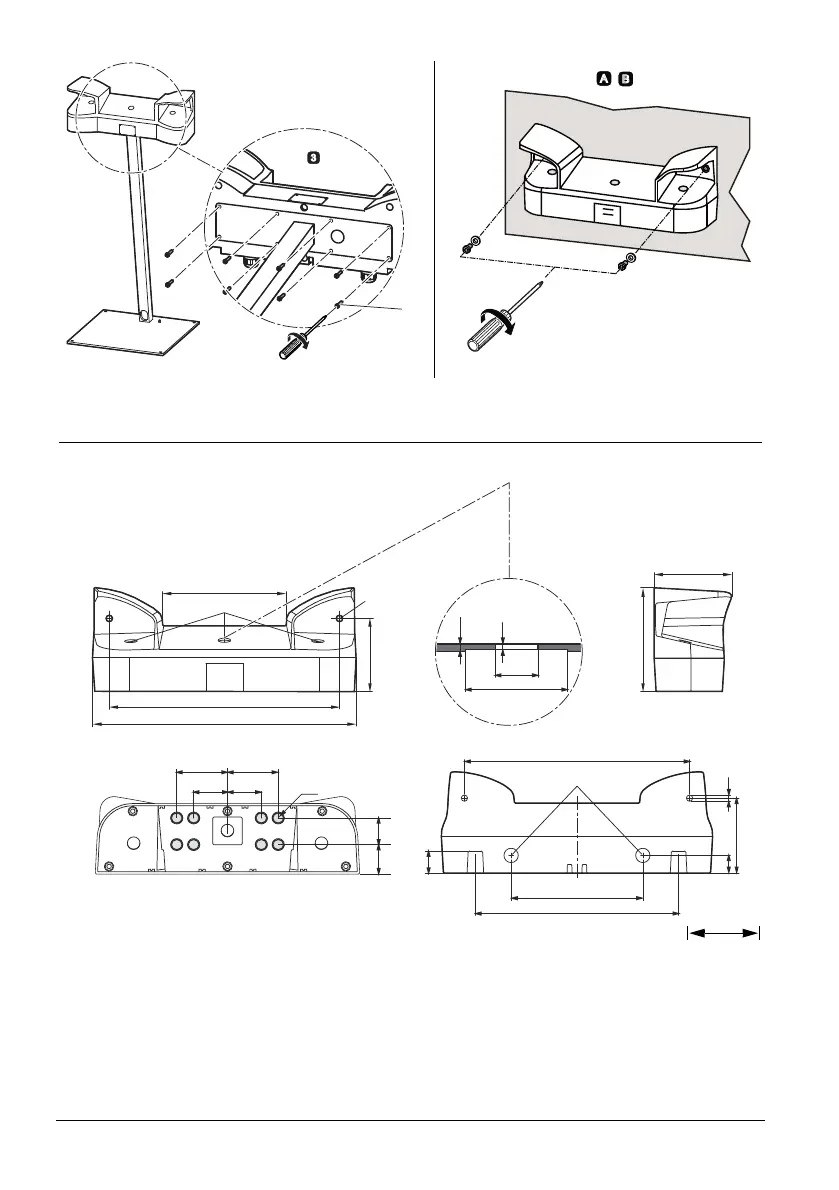 3

A B