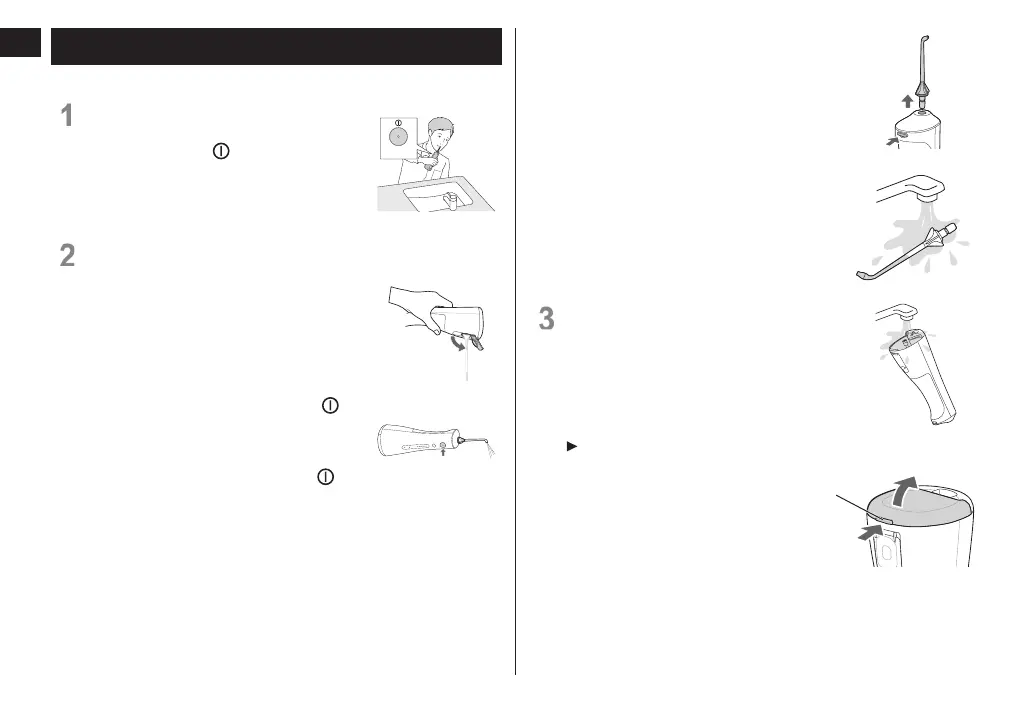 1

2

3