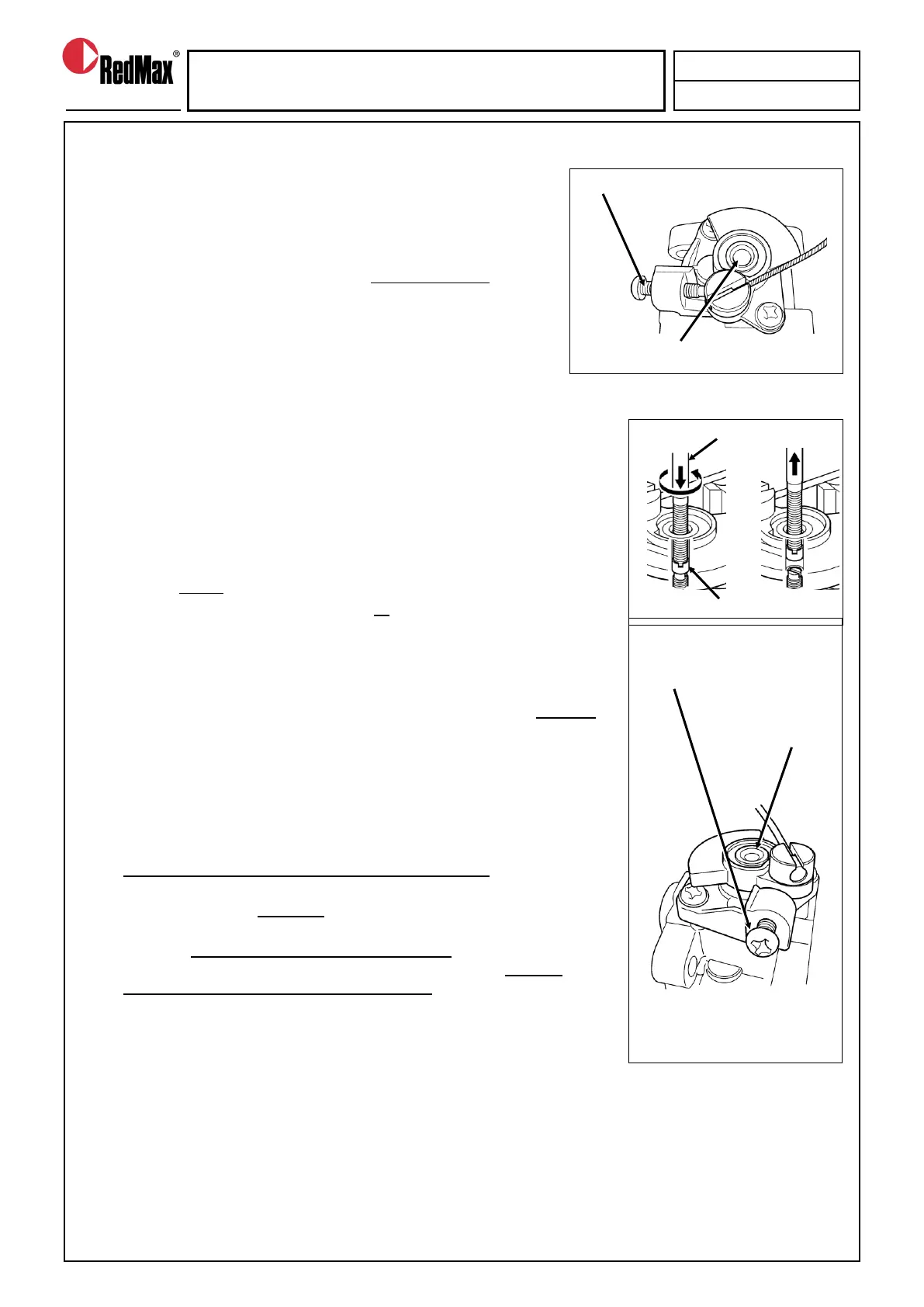 RedMax®