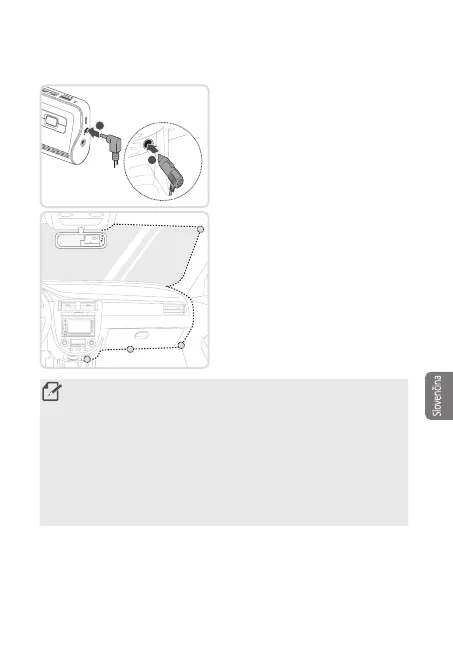 Slovenčina