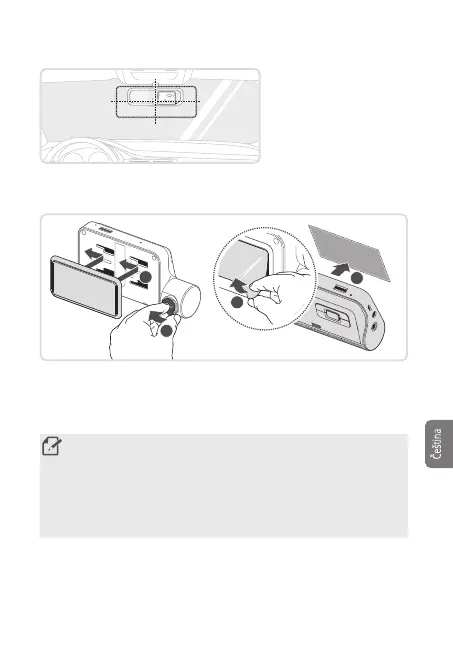 Čeština