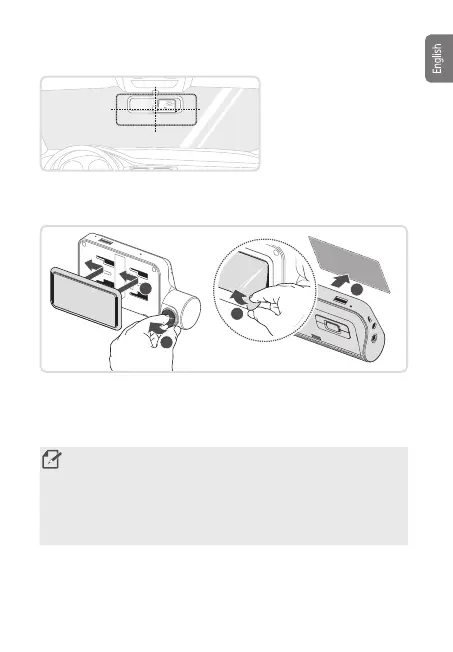 English