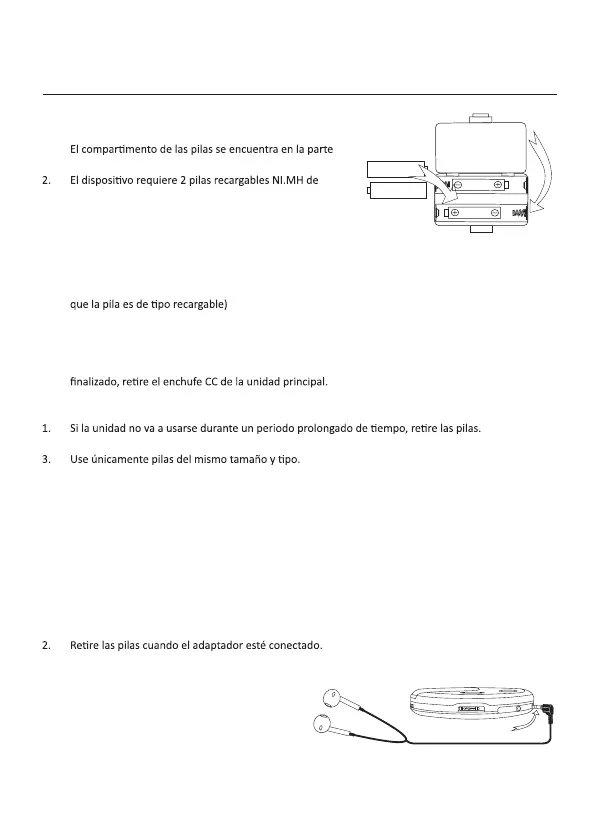 El compartimento de las pilas se encuentra en la parte

2. El dispositivo requiere 2 pilas recargables NI.MH de

que la pila es de tipo recargable)

finalizado, retire el enchufe CC de la unidad principal.

1. Si la unidad no va a usarse durante un periodo prolongado de tiempo, retire las pilas.

3. Use únicamente pilas del mismo tamaño y tipo.

2. Retire las pilas cuando el adaptador esté conectado.