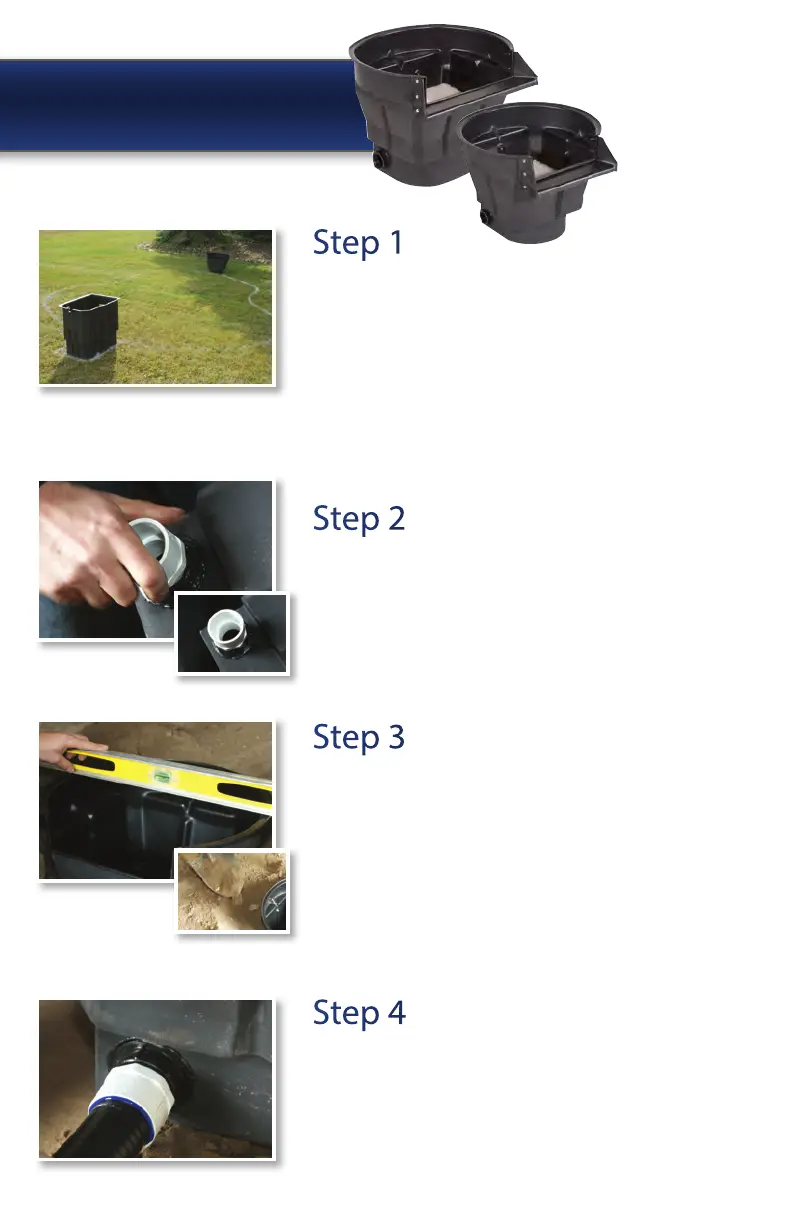 Step 1

Step 2

Step 3

Step 4