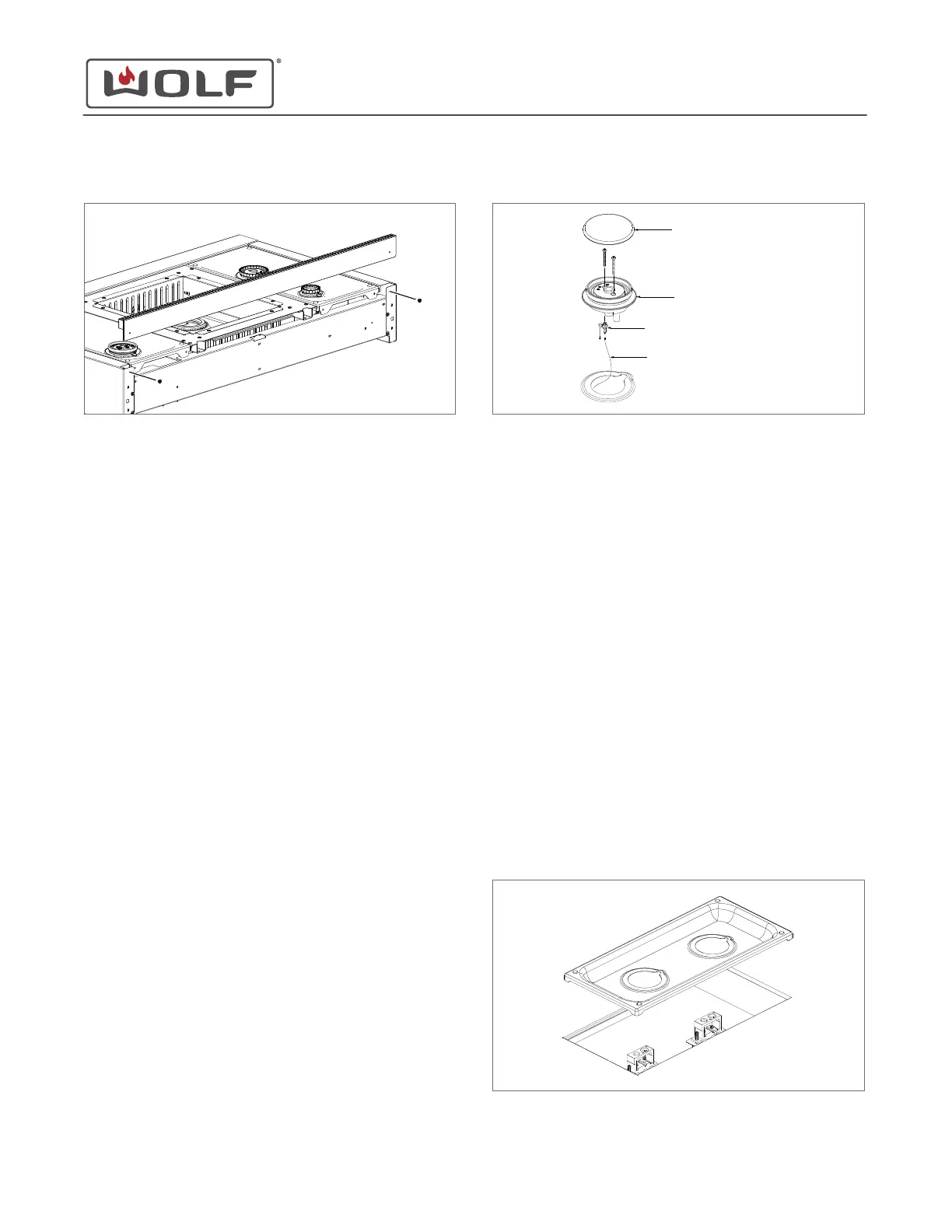 WOLF®