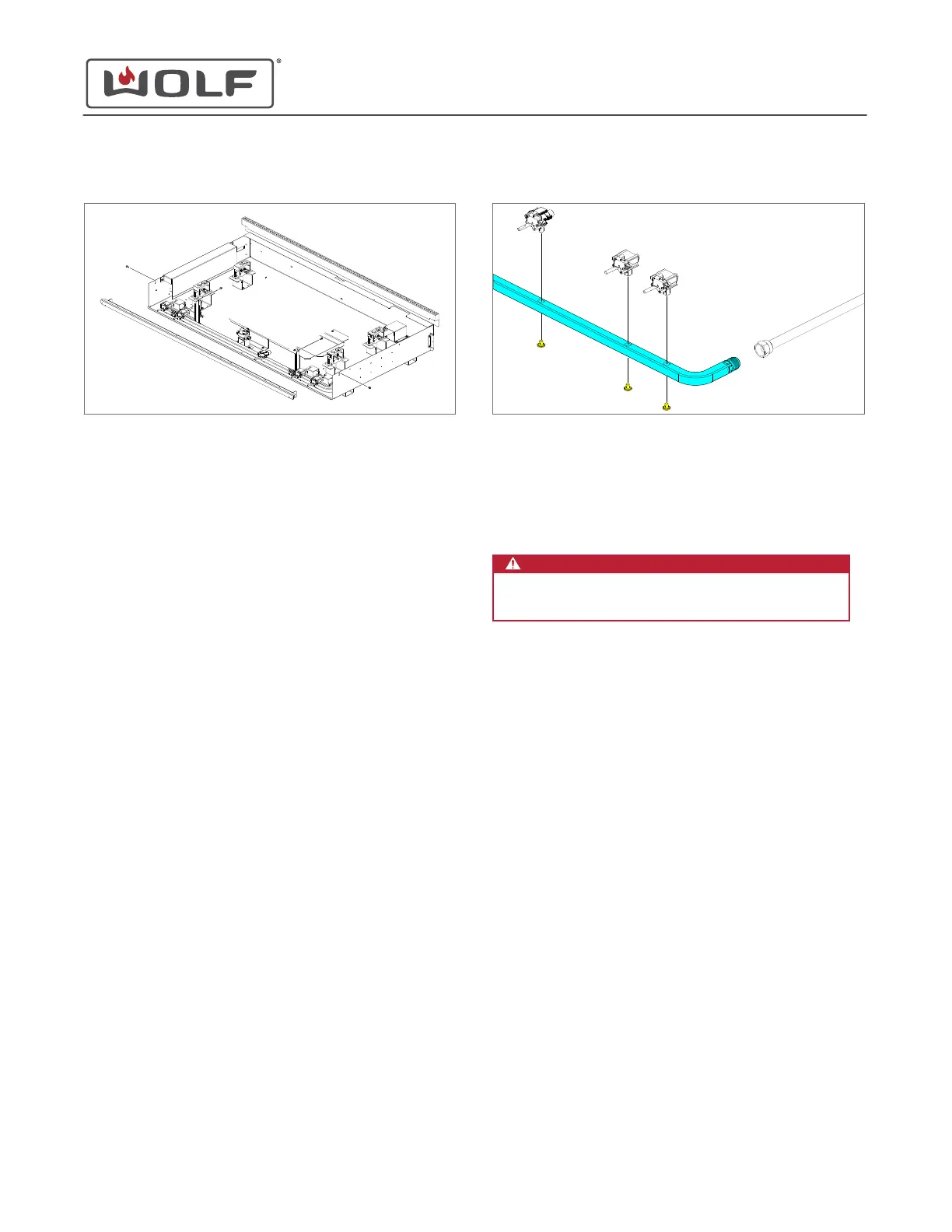 WOLF®