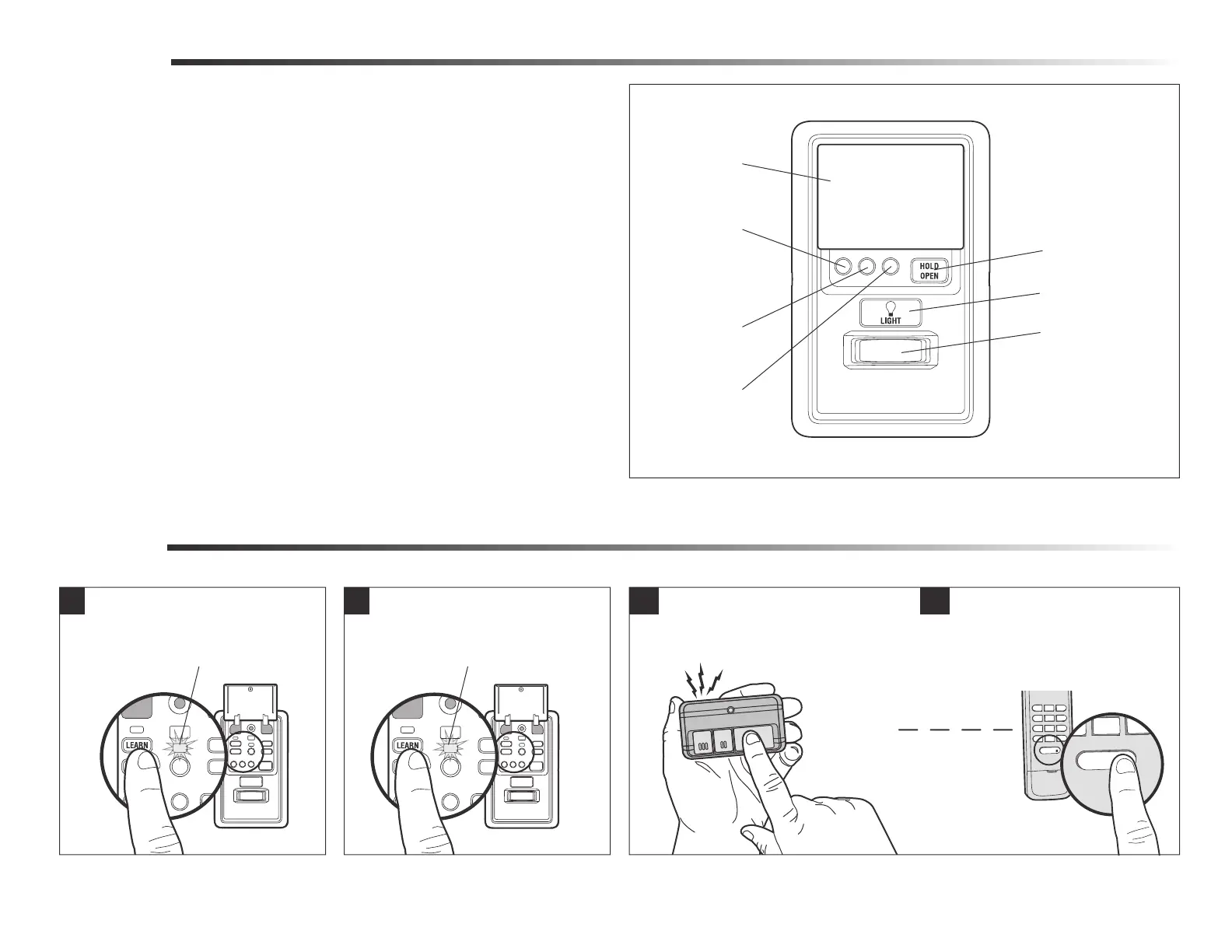 HOLD OPEN

LIGHT

LEARN

LEARN