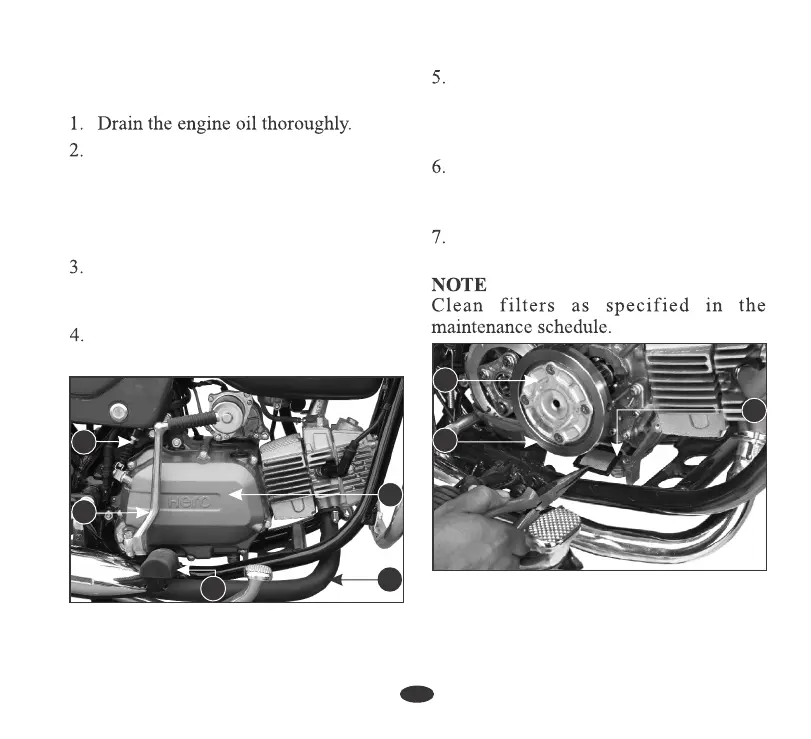 1. Drain the engine oil thoroughly.

2.

3.

4.

Hero

5.

6.

7.

NOTE
Clean filters as specified in the maintenance schedule.