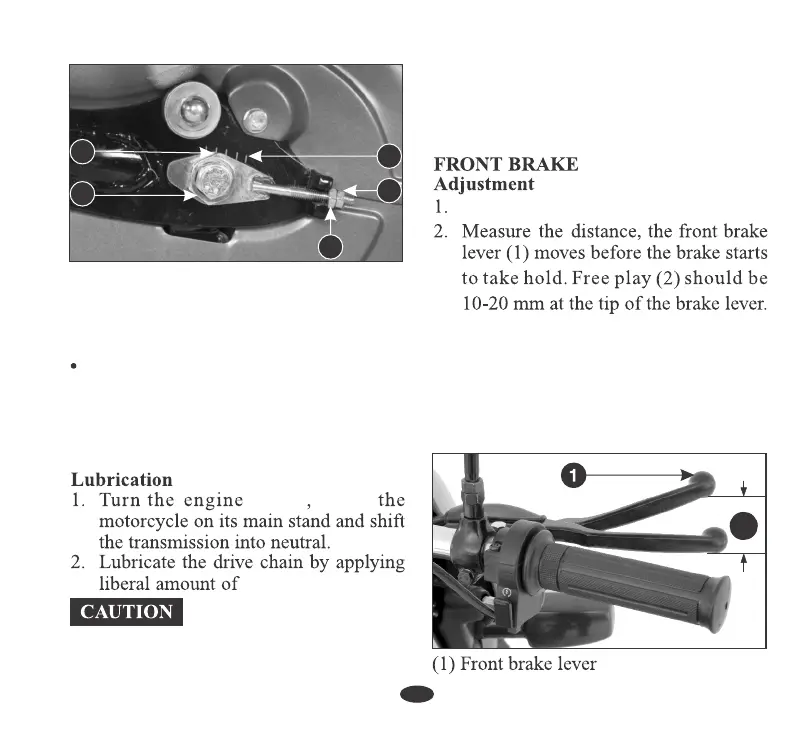 FRONT BRAKE
Adjustment
1.
2. Measure the distance, the front brake lever (1) moves before the brake starts to take hold. Free play (2) should be 10-20 mm at the tip of the brake lever.

•

Lubrication
1. Turn the engine , the motorcycle on its main stand and shift the transmission into neutral.
2. Lubricate the drive chain by applying liberal amount of

CAUTION

1

(1) Front brake lever