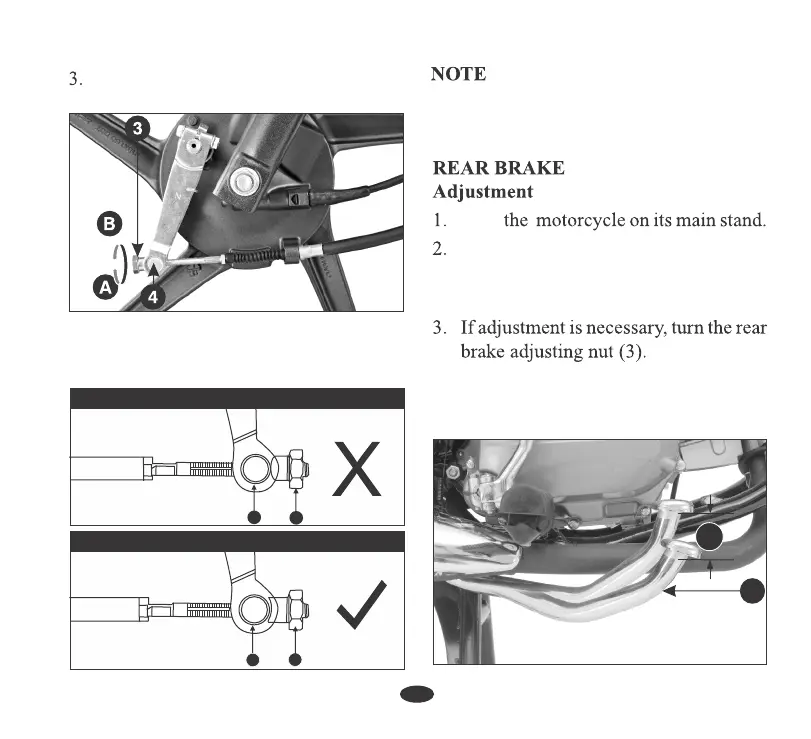 3.

3

B

A

4

NOTE

REAR BRAKE
Adjustment

1. the motorcycle on its main stand.

2.

3. If adjustment is necessary, turn the rear brake adjusting nut (3).