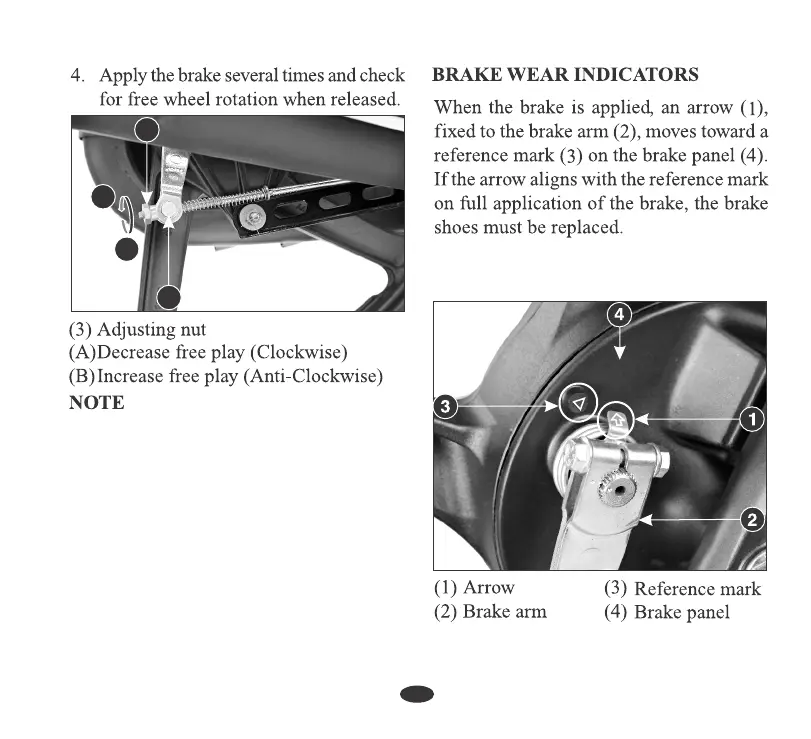 4. Apply the brake several times and check for free wheel rotation when released.

(3) Adjusting nut
(A)Decrease free play (Clockwise)
(B)Increase free play (Anti-Clockwise)
NOTE

BRAKE WEAR INDICATORS

When the brake is applied, an arrow (1), fixed to the brake arm (2), moves toward a reference mark (3) on the brake panel (4). If the arrow aligns with the reference mark on full application of the brake, the brake shoes must be replaced.

4
3
1
2

(1) Arrow
(2) Brake arm
(3) Reference mark
(4) Brake panel