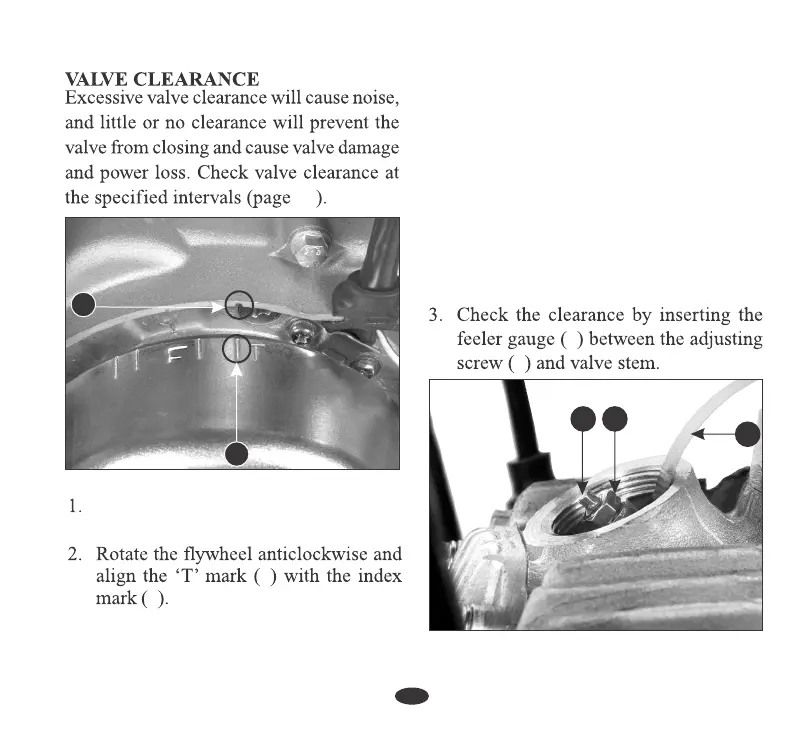 VALVE CLEARANCE
Excessive valve clearance will cause noise, and little or no clearance will prevent the valve from closing and cause valve damage and power loss. Check valve clearance at the specified intervals (page ).

1.

2. Rotate the flywheel anticlockwise and align the 'T' mark ( ) with the index mark ( ).

3. Check the clearance by inserting the feeler gauge ( ) between the adjusting screw ( ) and valve stem.