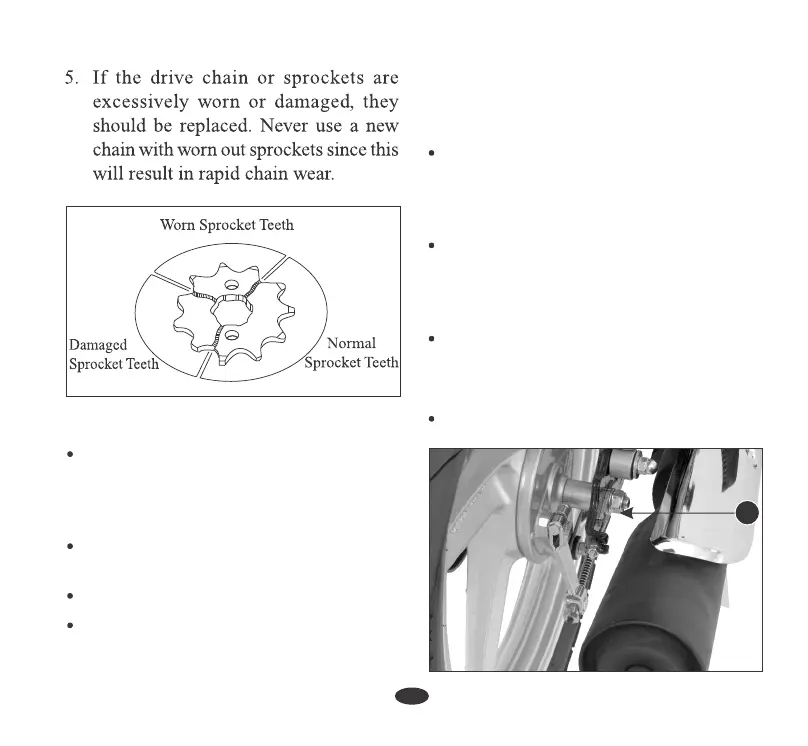 5. If the drive chain or sprockets are excessively worn or damaged, they should be replaced. Never use a new chain with worn out sprockets since this will result in rapid chain wear.

Worn Sprocket Teeth

Damaged Sprocket Teeth

Normal Sprocket Teeth