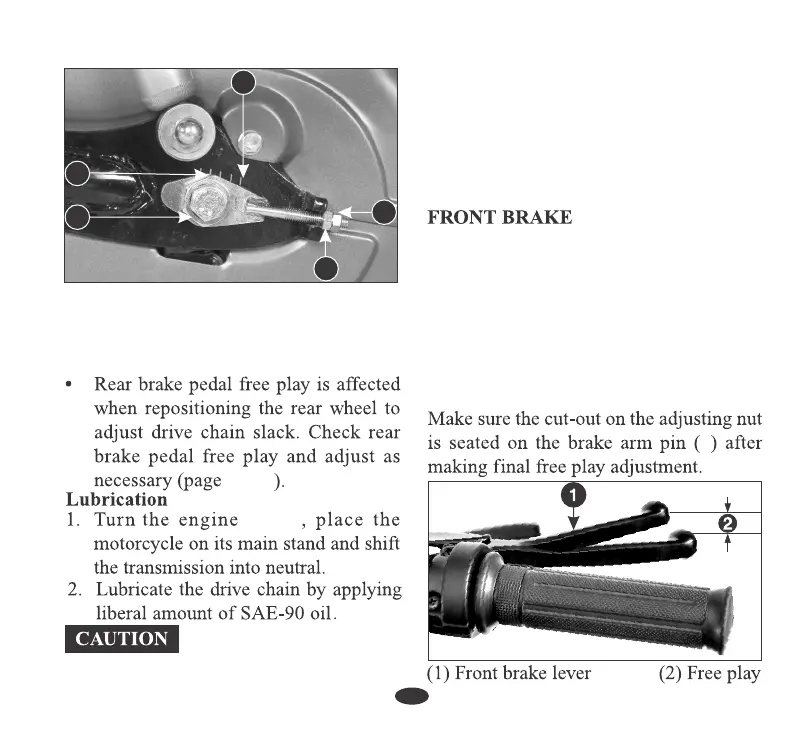 • Rear brake pedal free play is affected when repositioning the rear wheel to adjust drive chain slack. Check rear brake pedal free play and adjust as necessary (page ).

Lubrication

1. Turn the engine , place the motorcycle on its main stand and shift the transmission into neutral.
2. Lubricate the drive chain by applying liberal amount of SAE-90 oil.

CAUTION

FRONT BRAKE

Make sure the cut-out on the adjusting nut is seated on the brake arm pin ( ) after making final free play adjustment.

1

2

(1) Front brake lever (2) Free play