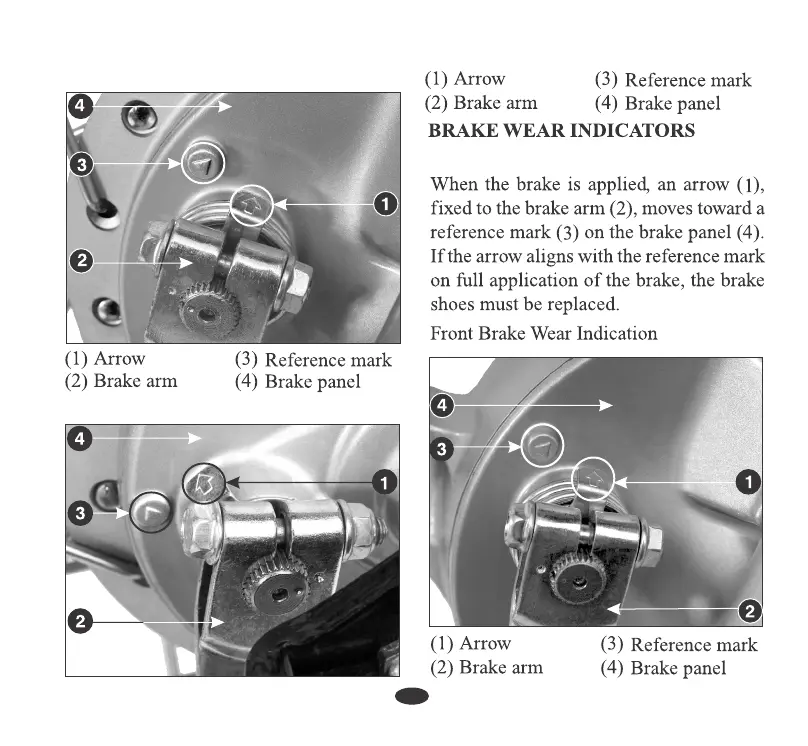 4

3

1

2

(1) Arrow (3) Reference mark
(2) Brake arm (4) Brake panel

4

1

3

2

(1) Arrow (3) Reference mark
(2) Brake arm (4) Brake panel

BRAKE WEAR INDICATORS

When the brake is applied, an arrow (1), fixed to the brake arm (2), moves toward a reference mark (3) on the brake panel (4). If the arrow aligns with the reference mark on full application of the brake, the brake shoes must be replaced.

Front Brake Wear Indication

4

3

1

2

(1) Arrow (3) Reference mark
(2) Brake arm (4) Brake panel