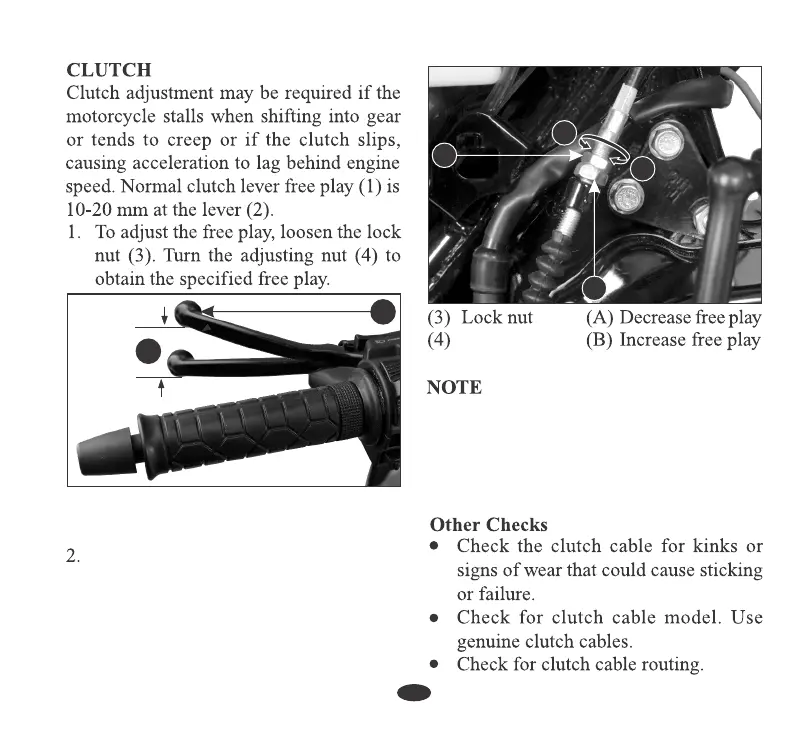 CLUTCH
Clutch adjustment may be required if the motorcycle stalls when shifting into gear or tends to creep or if the clutch slips, causing acceleration to lag behind engine speed. Normal clutch lever free play (1) is 10-20 mm at the lever (2).
1. To adjust the free play, loosen the lock nut (3). Turn the adjusting nut (4) to obtain the specified free play.

2.

(3) Lock nut
(4)

(A) Decrease free play
(B) Increase free play

NOTE

Other Checks
• Check the clutch cable for kinks or signs of wear that could cause sticking or failure.
• Check for clutch cable model. Use genuine clutch cables.
• Check for clutch cable routing.