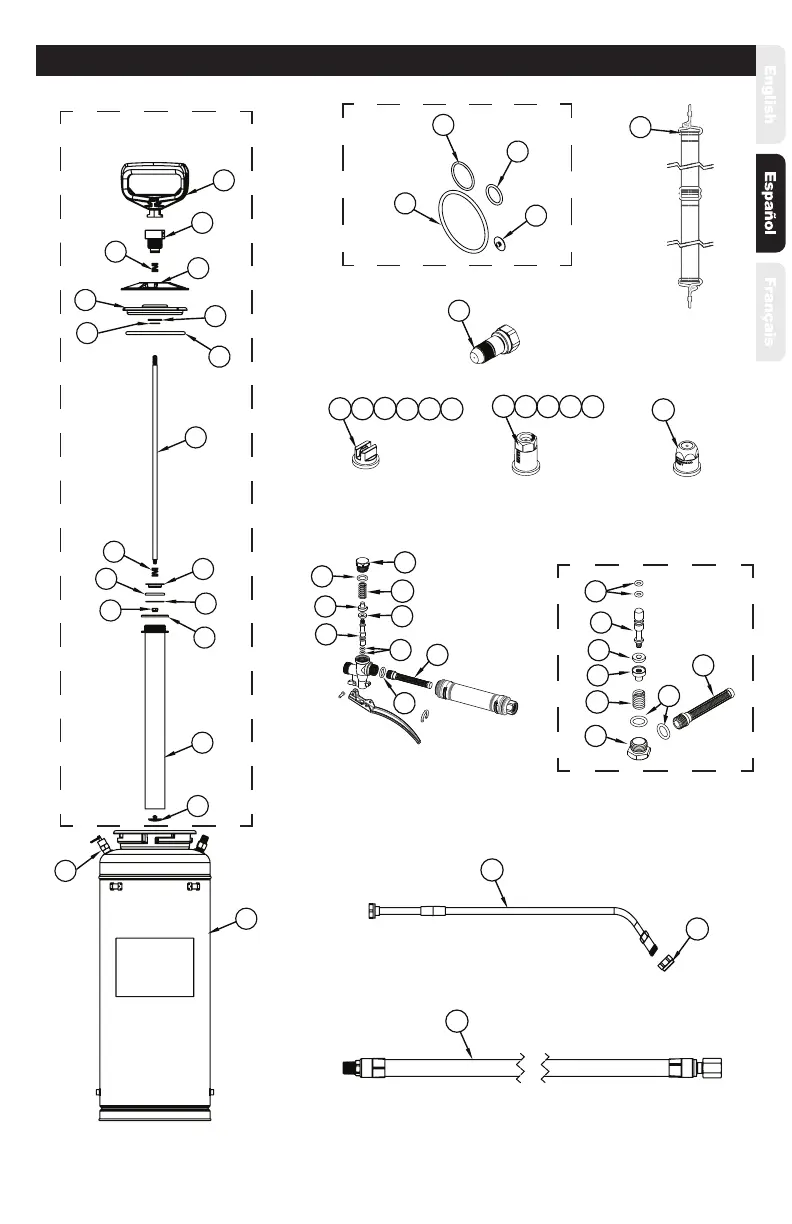 English

Español

Français