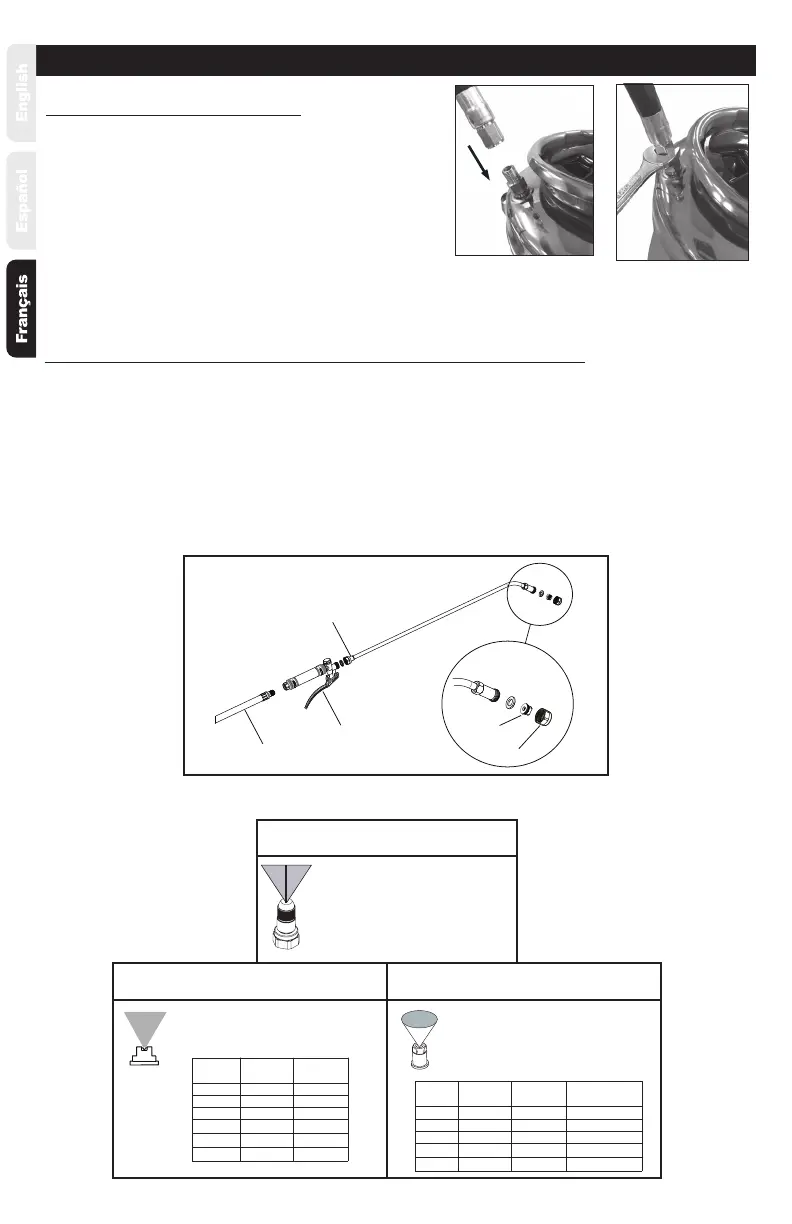 English

Español

Français