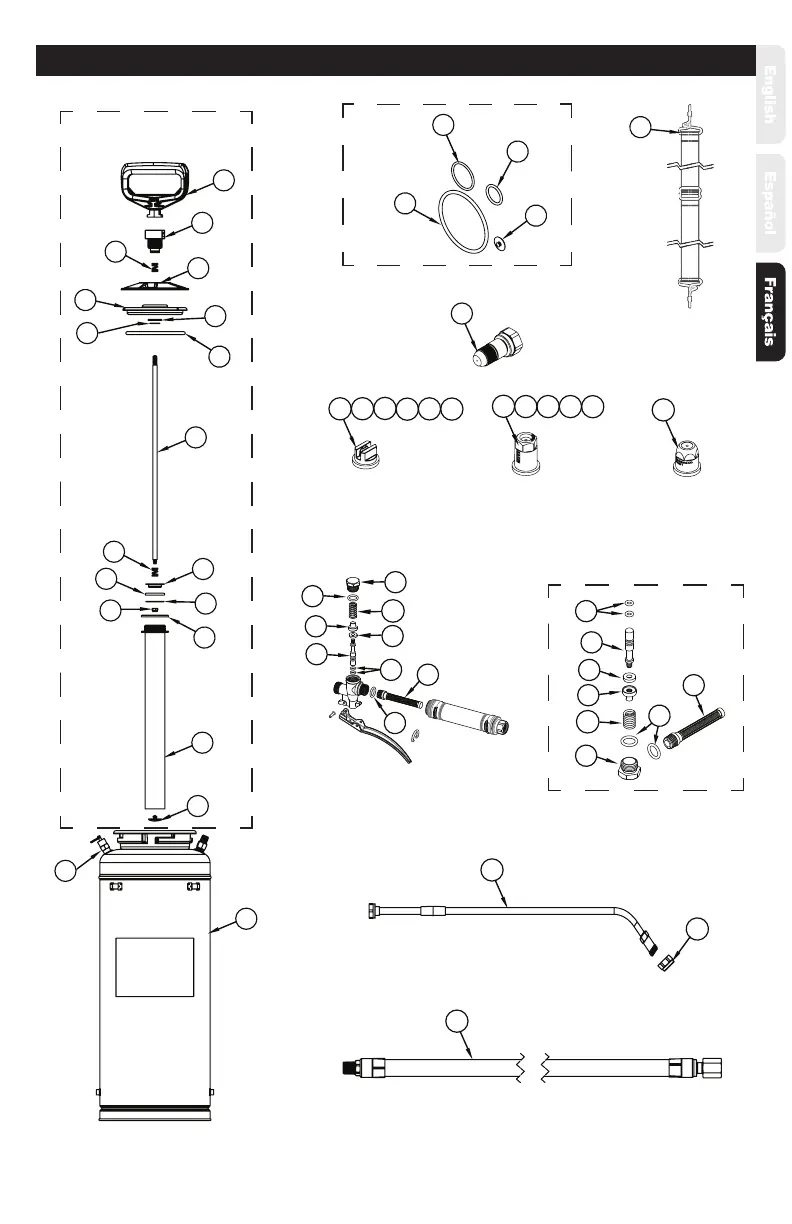 English

Español

Français