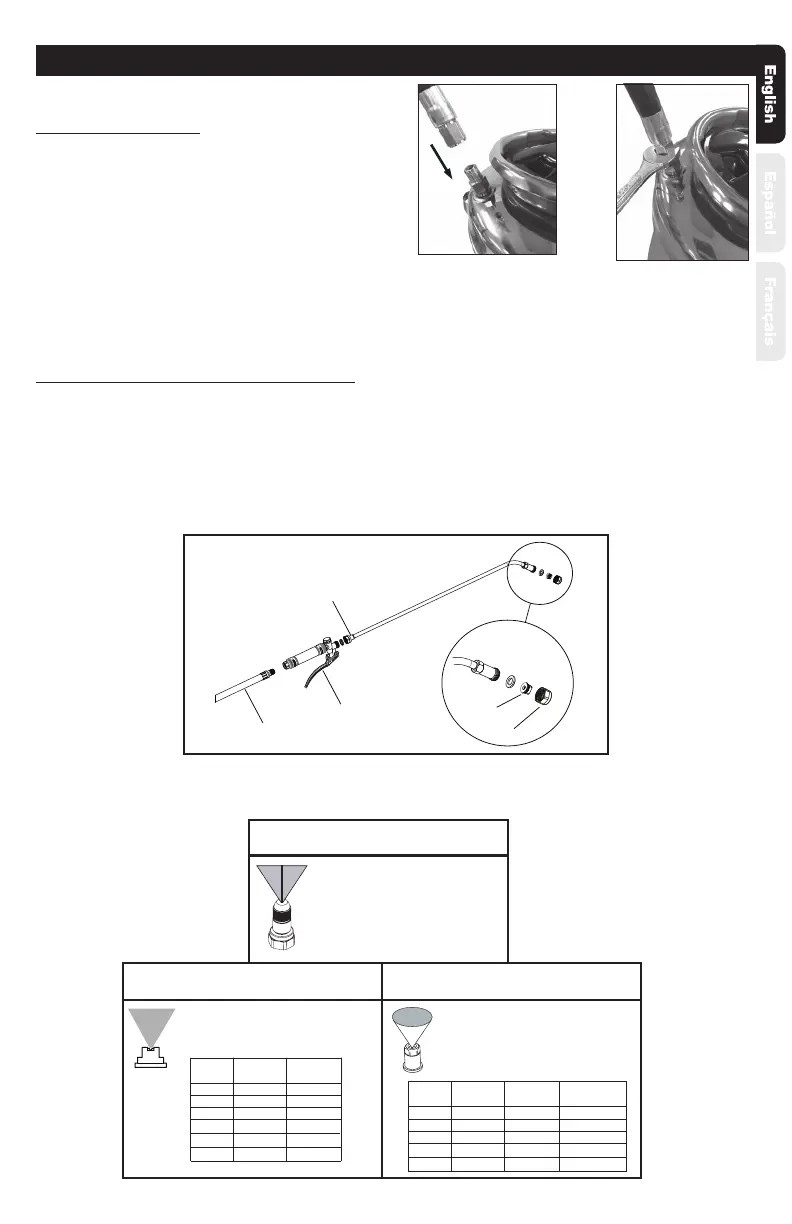 English

Español

Français