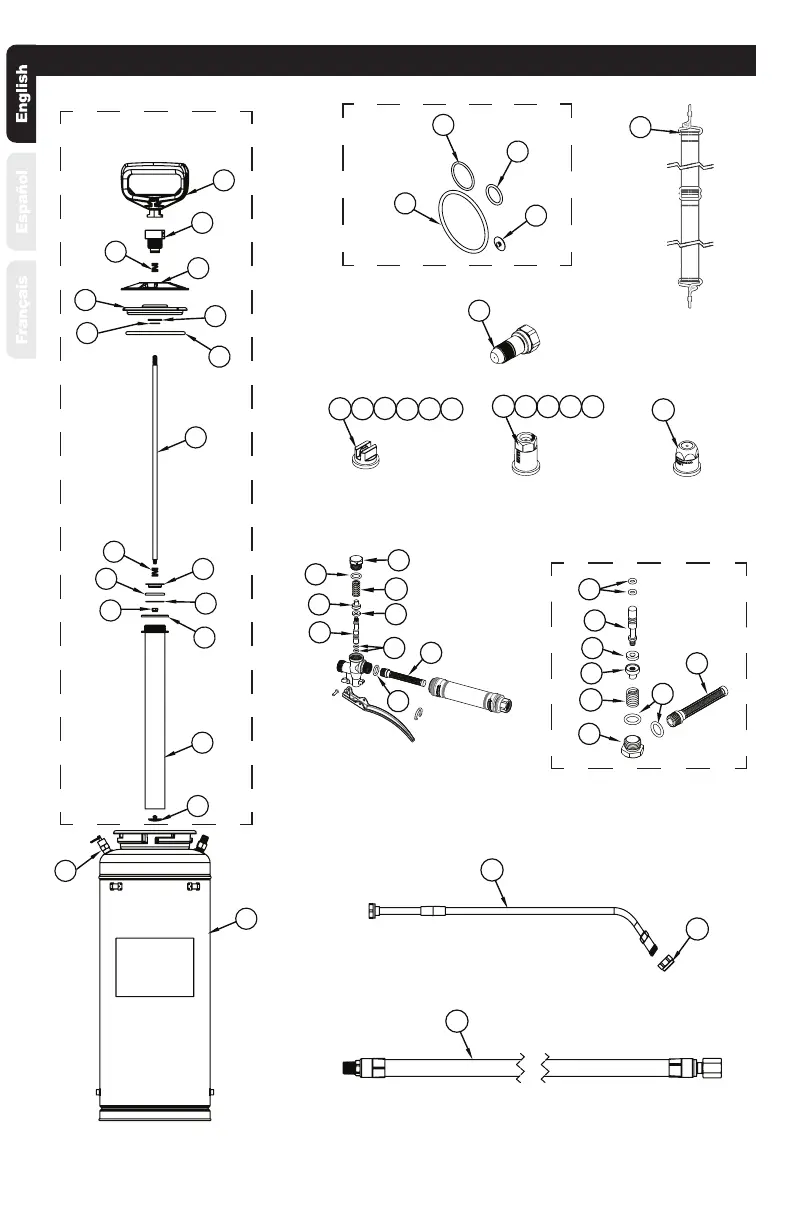 English

Español

Français