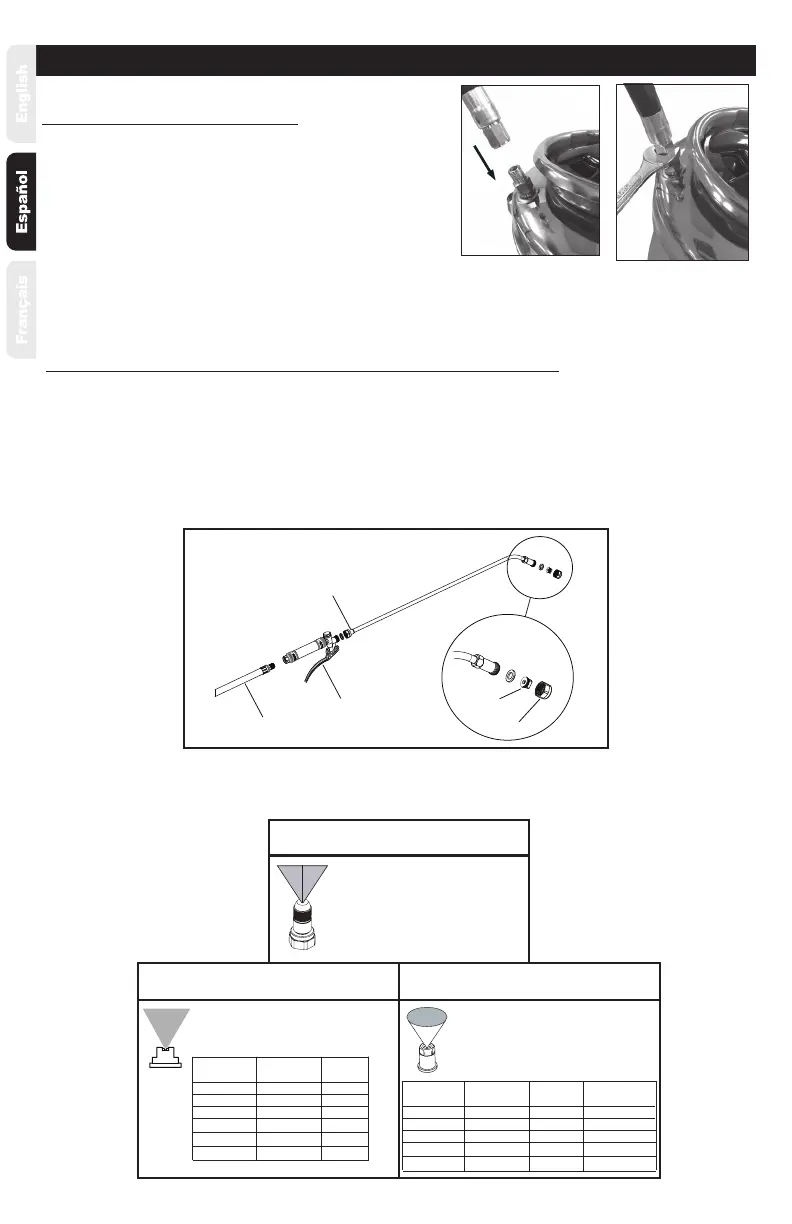 English

Español

Français