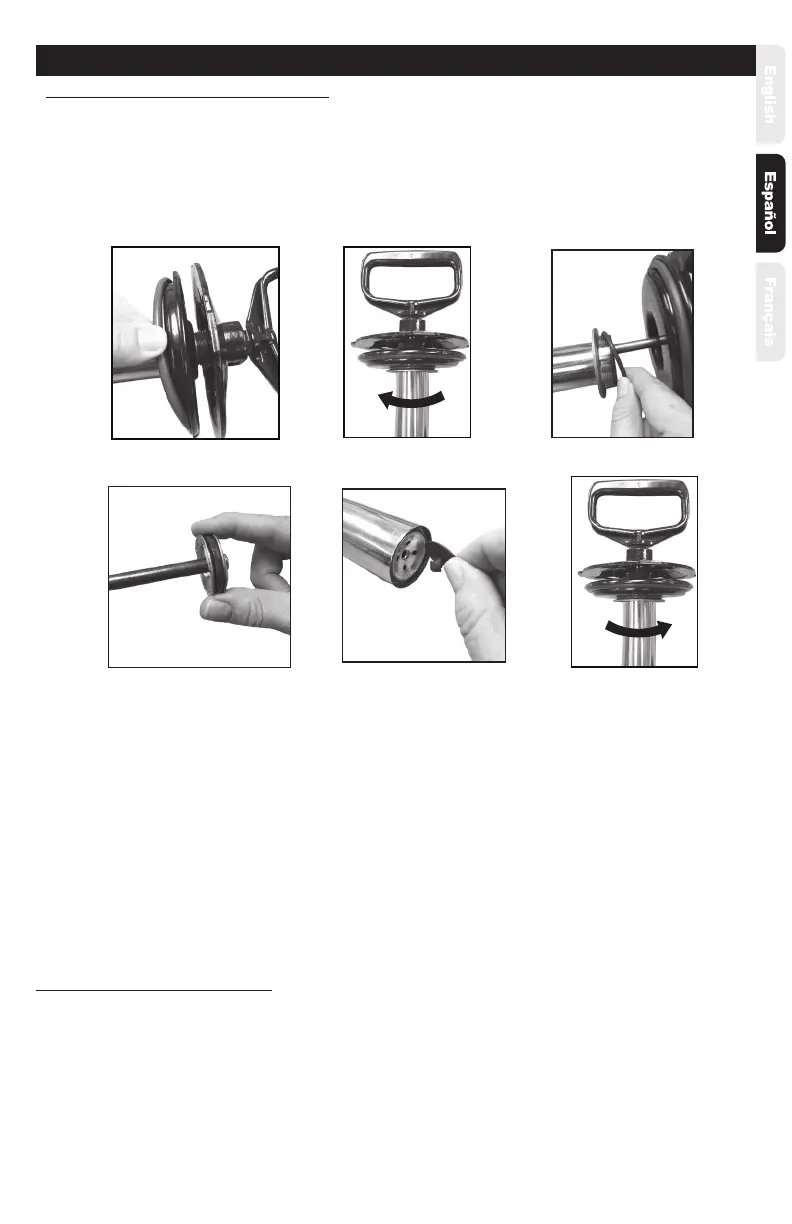 English

Español

Français