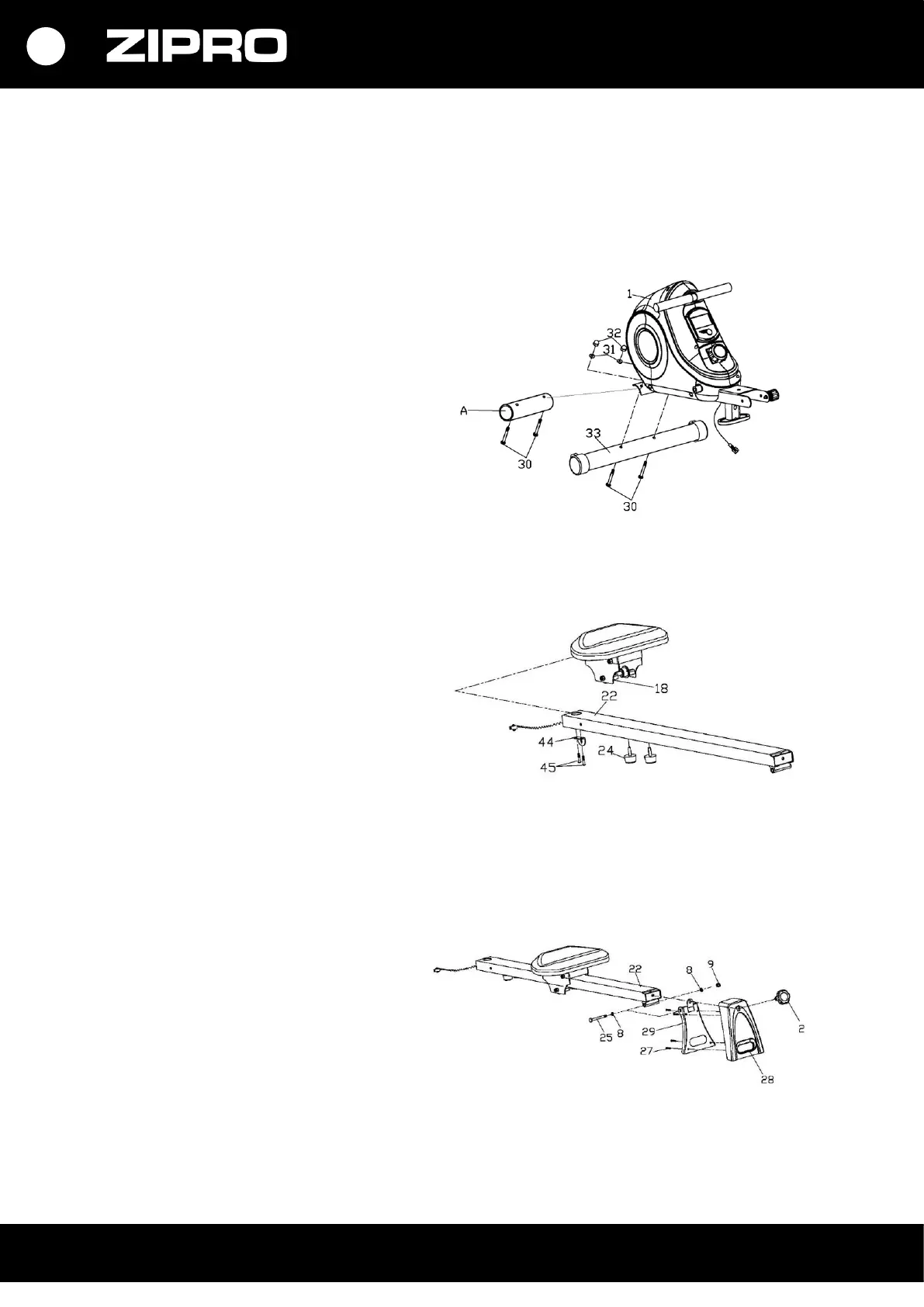 ZIPRO

1
32
31
A
33
30
30

18
22
44
24
45

22
8
9
2
25
8
29
27
28