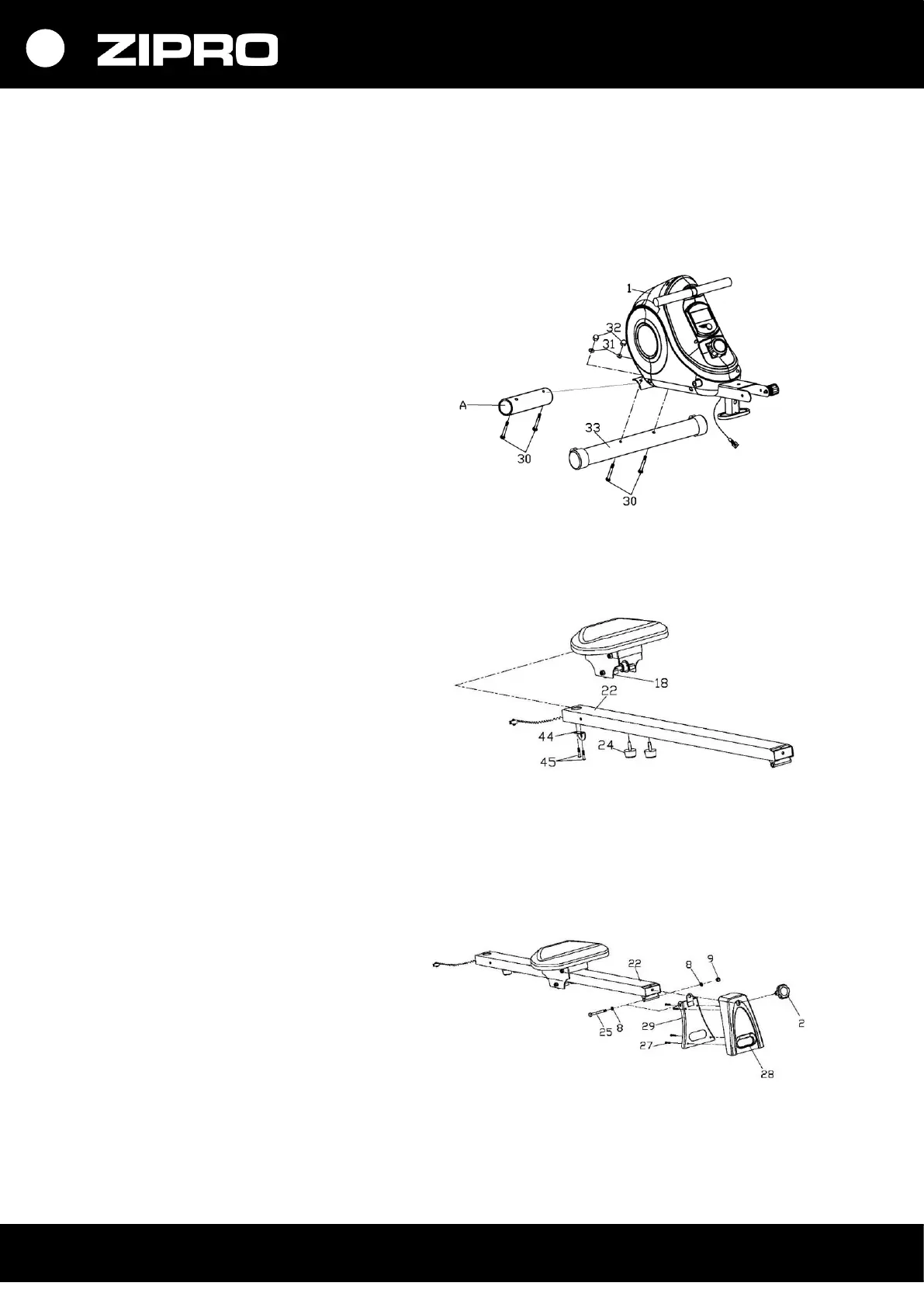 ZIPRO

1
32
31
A
33
30
30

18
22
44
24
45

22
8
9
2
25
8
29
27
28