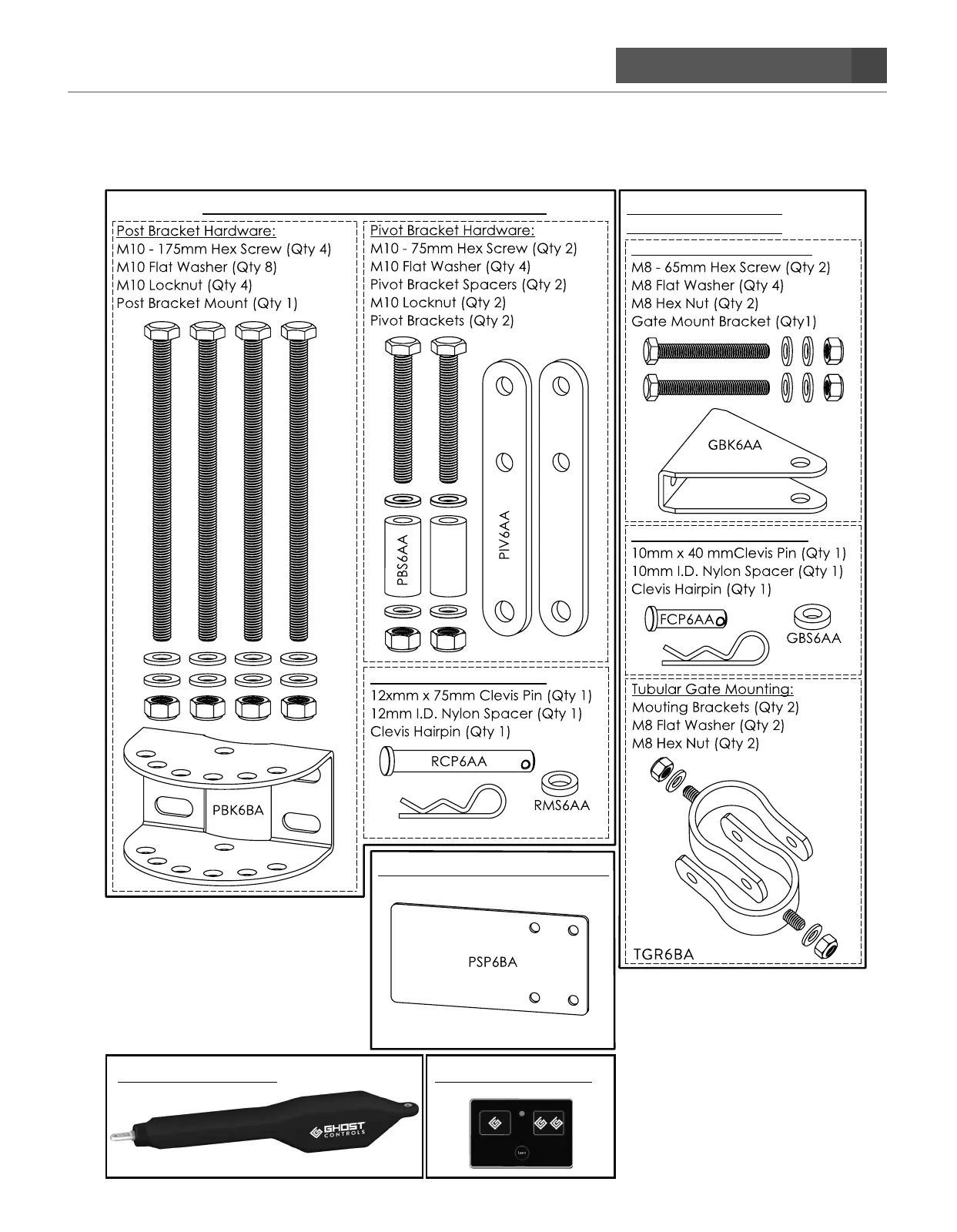 Post Bracket Hardware:
M10 - 175mm Hex Screw (Qty 4)
M10 Flat Washer (Qty 8)
M10 Locknut (Qty 4)
Post Bracket Mount (Qty 1)

PBK6BA

Pivot Bracket Hardware:
M10 - 75mm Hex Screw (Qty 2)
M10 Flat Washer (Qty 4)
Pivot Bracket Spacers (Qty 2)
M10 Locknut (Qty 2)
Pivot Brackets (Qty 2)

PBS6AA

PIV6AA

12xmm x 75mm Clevis Pin (Qty 1)
12mm I.D. Nylon Spacer (Qty 1)
Clevis Hairpin (Qty 1)

RCP6AA

RMS6AA

PSP6BA

M8 - 65mm Hex Screw (Qty 2)
M8 Flat Washer (Qty 4)
M8 Hex Nut (Qty 2)
Gate Mount Bracket (Qty1)

GBK6AA

10mm x 40 mmClevis Pin (Qty 1)
10mm I.D. Nylon Spacer (Qty 1)
Clevis Hairpin (Qty 1)

FCP6AA

GBS6AA

Tubular Gate Mounting:
Mouting Brackets (Qty 2)
M8 Flat Washer (Qty 2)
M8 Hex Nut (Qty 2)

TGR6BA

GHOST CONTROLS

Learn