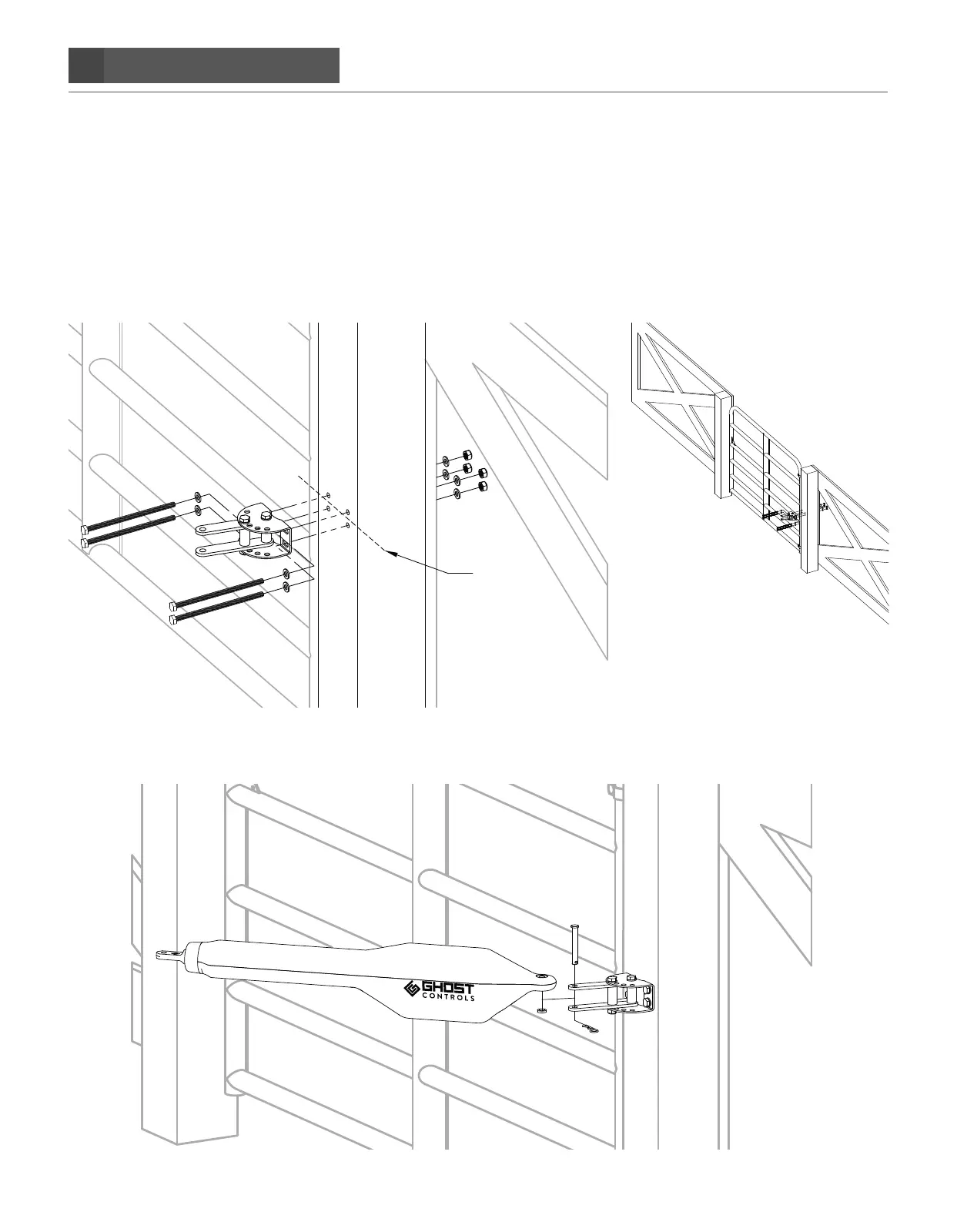 GHOST
CONTROLS